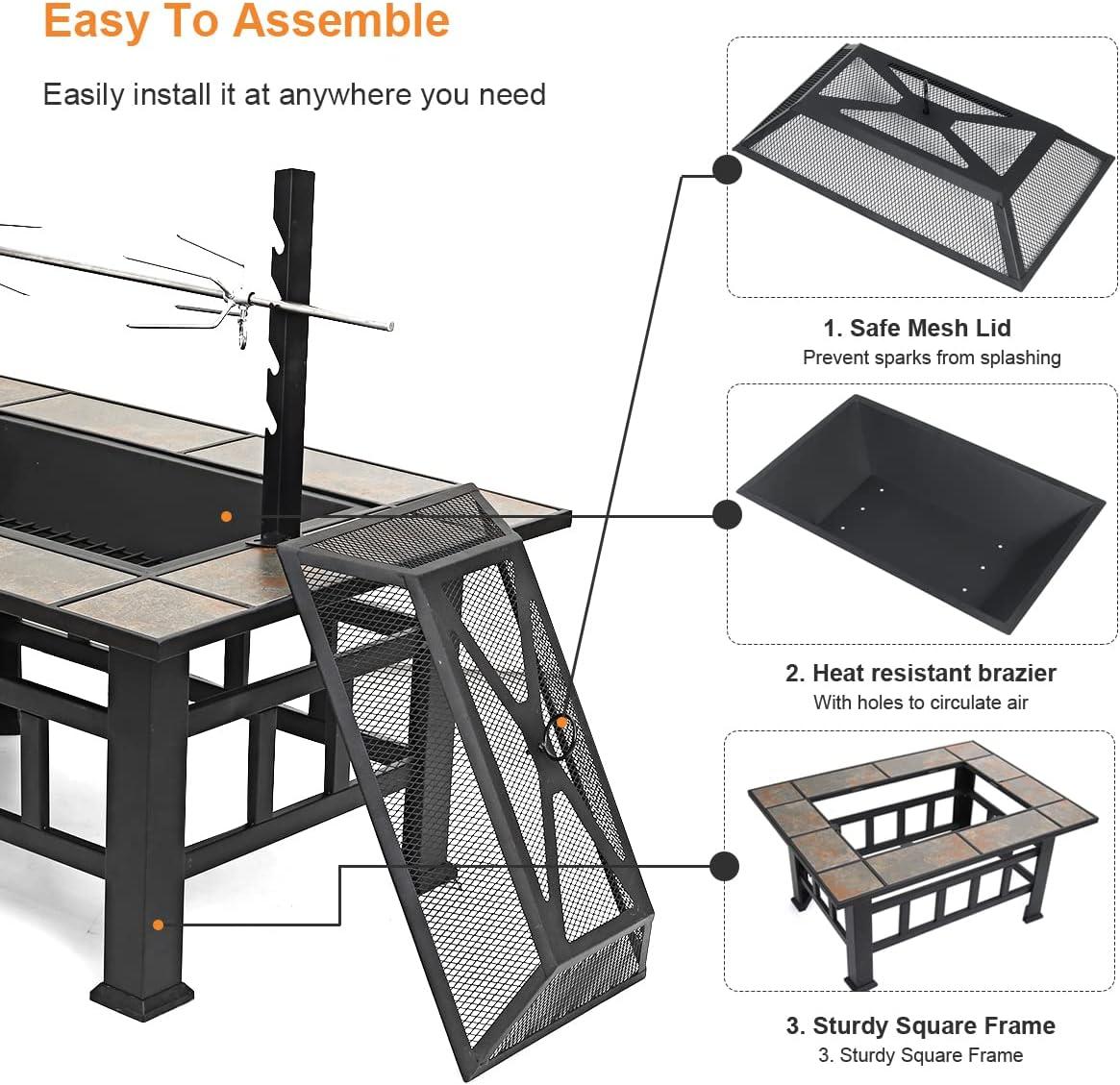 Easy To Assemble

Easily install it at anywhere you need

1. Safe Mesh Lid
Prevent sparks from splashing

2. Heat resistant brazier
With holes to circulate air

3. Sturdy Square Frame
3. Sturdy Square Frame