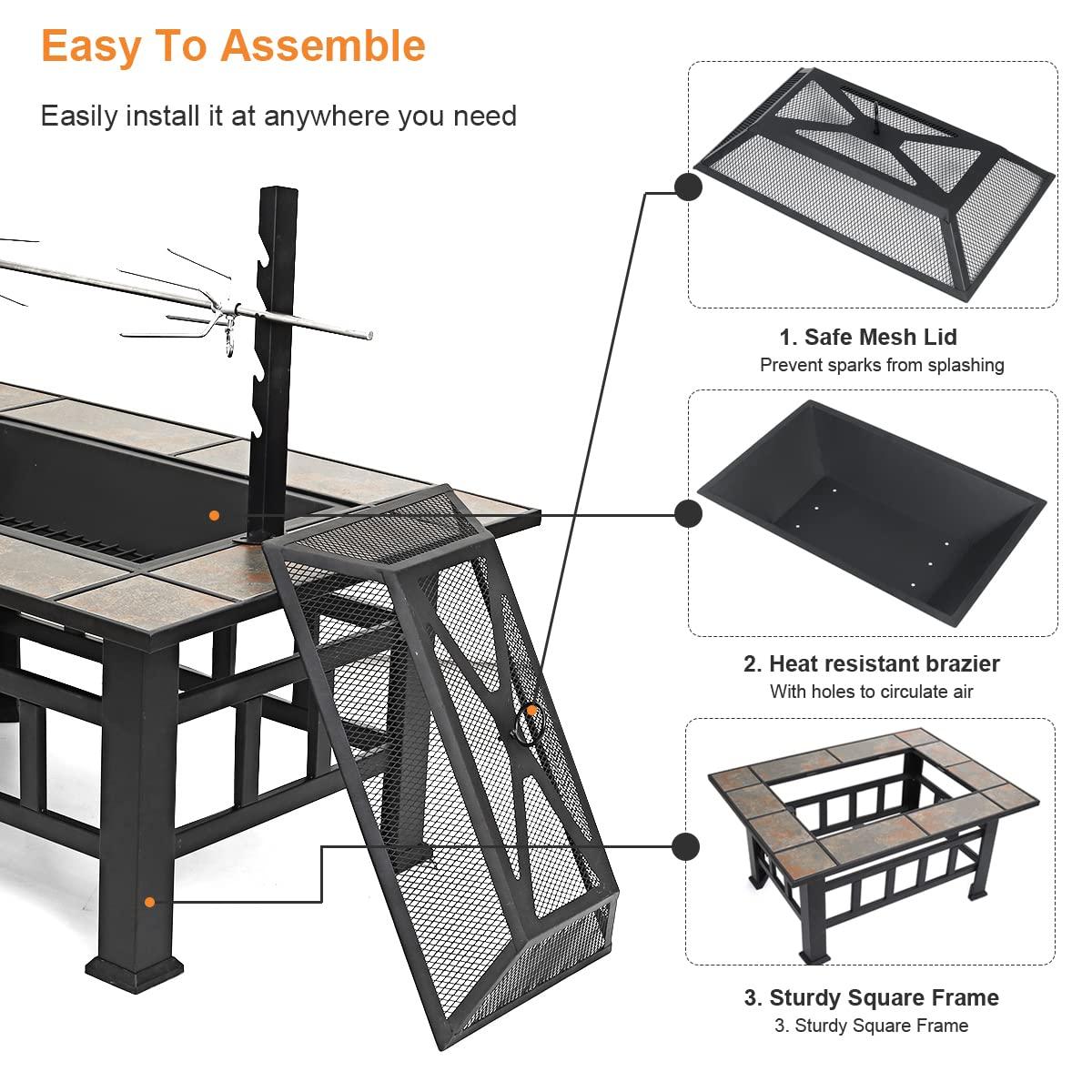 Easy To Assemble

Easily install it at anywhere you need

1. Safe Mesh Lid
Prevent sparks from splashing

2. Heat resistant brazier
With holes to circulate air

3. Sturdy Square Frame
3. Sturdy Square Frame