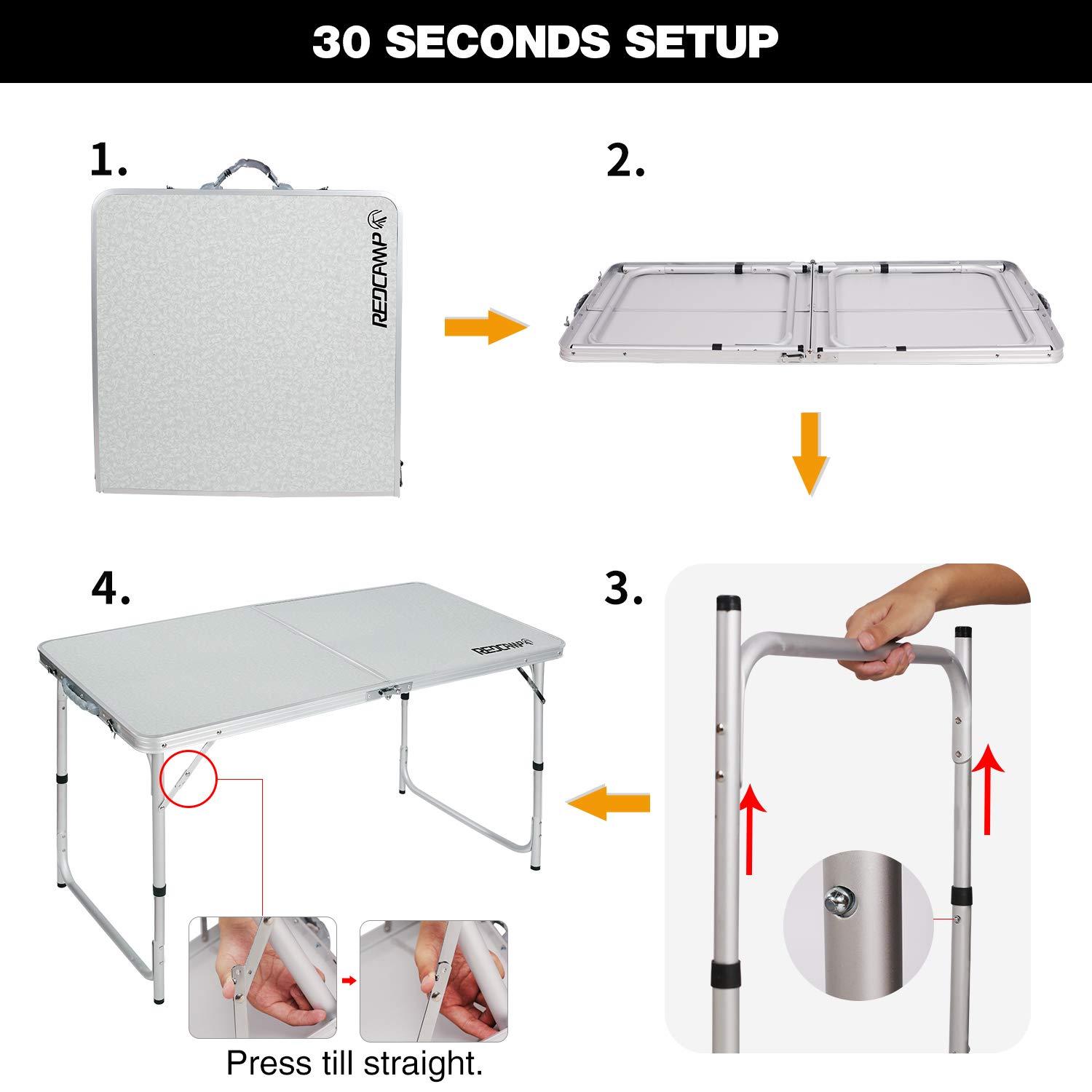 30 SECONDS SETUP

1.

REDCAMP

2.

4.

REDCAMP

3.

Press till straight.