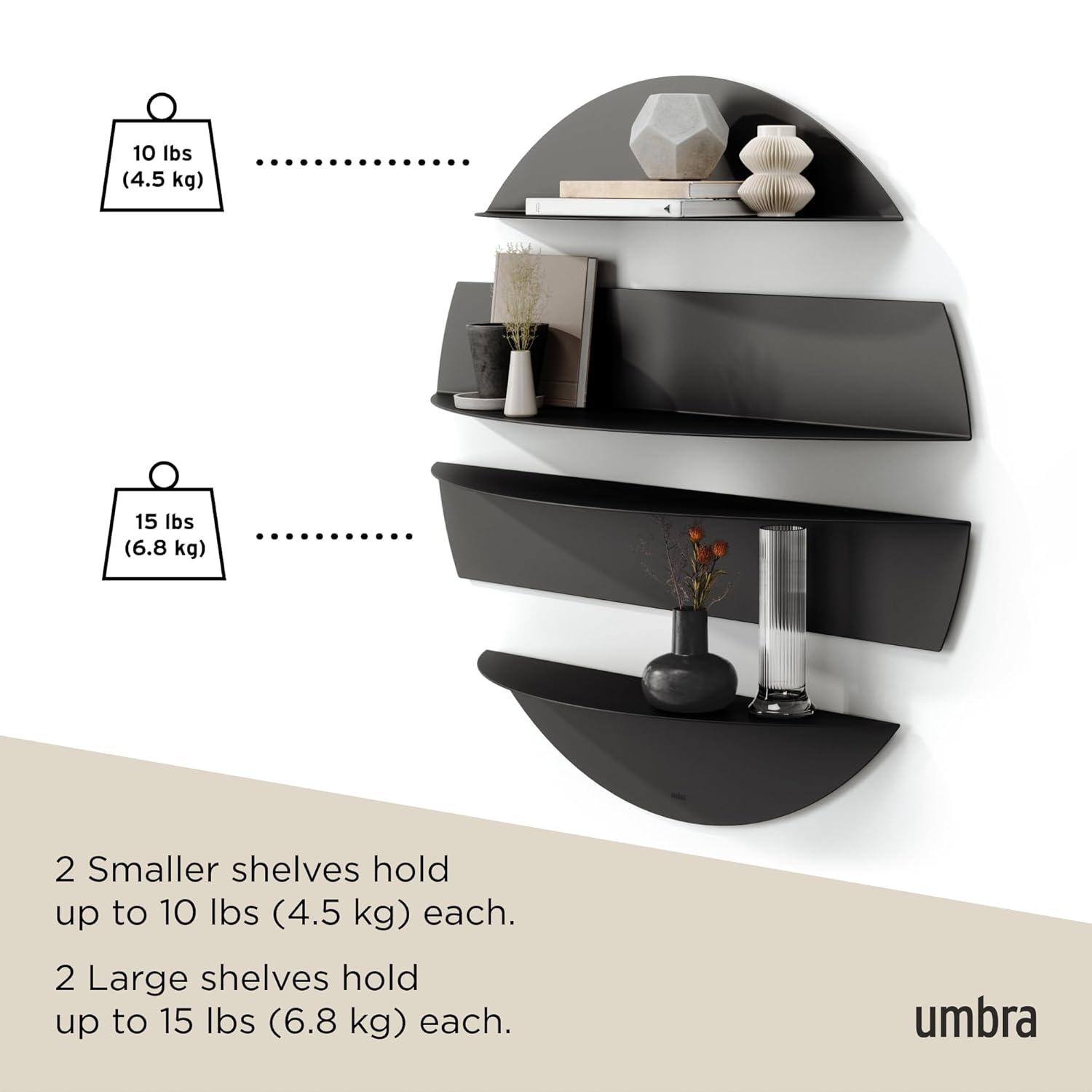 10 lbs
(4.5 kg)

15 lbs
(6.8 kg)

2 Smaller shelves hold up to 10 lbs (4.5 kg) each.

2 Large shelves hold up to 15 lbs (6.8 kg) each.

umbra