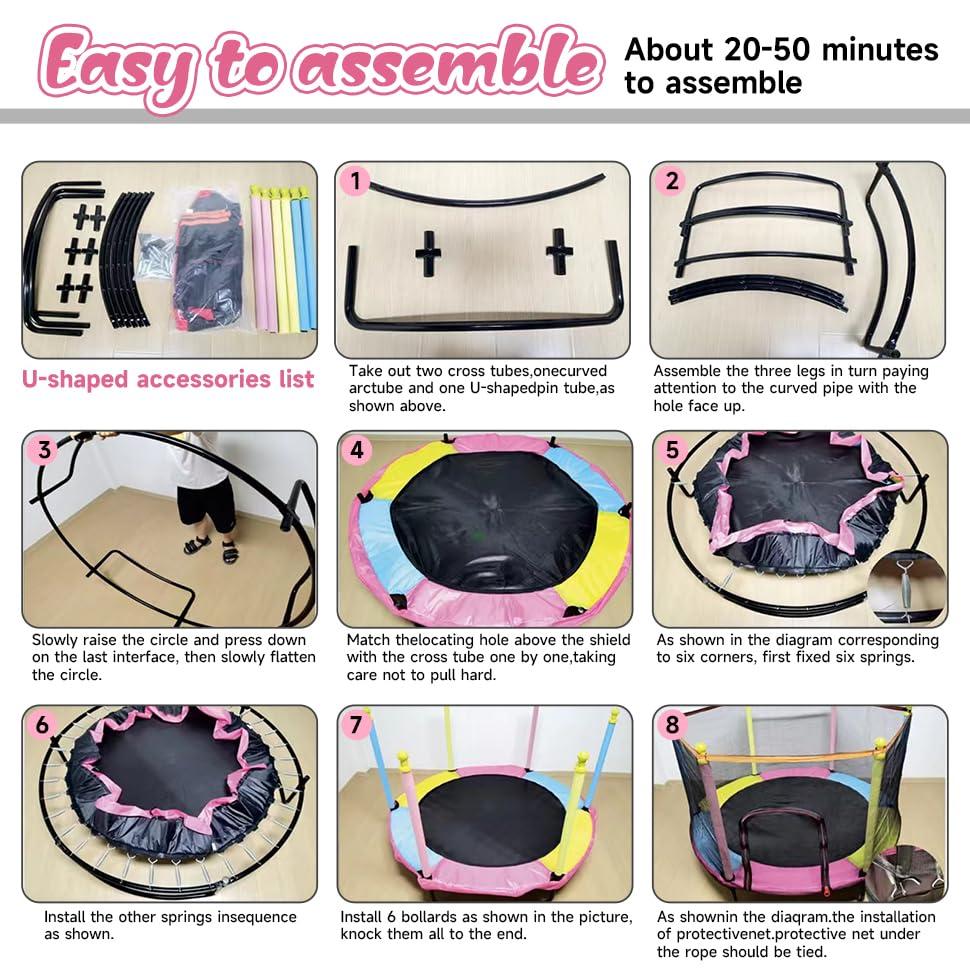 Easy to assemble

About 20-50 minutes to assemble

U-shaped accessories list

1

Take out two cross tubes,onecurved arctube and one U-shapedpin tube,as shown above.

2

Assemble the three legs in turn paying attention to the curved pipe with the hole face up.

3

Slowly raise the circle and press down on the last interface, then slowly flatten the circle.

4

Match thelocating hole above the shield with the cross tube one by one,taking care not to pull hard.

5

As shown in the diagram corresponding to six corners, first fixed six springs.

6

Install the other springs insequence as shown.

7

Install 6 bollards as shown in the picture, knock them all to the end.

8

As shownin the diaqram.the installation of protectivenet.protective net under the rope should be tied.