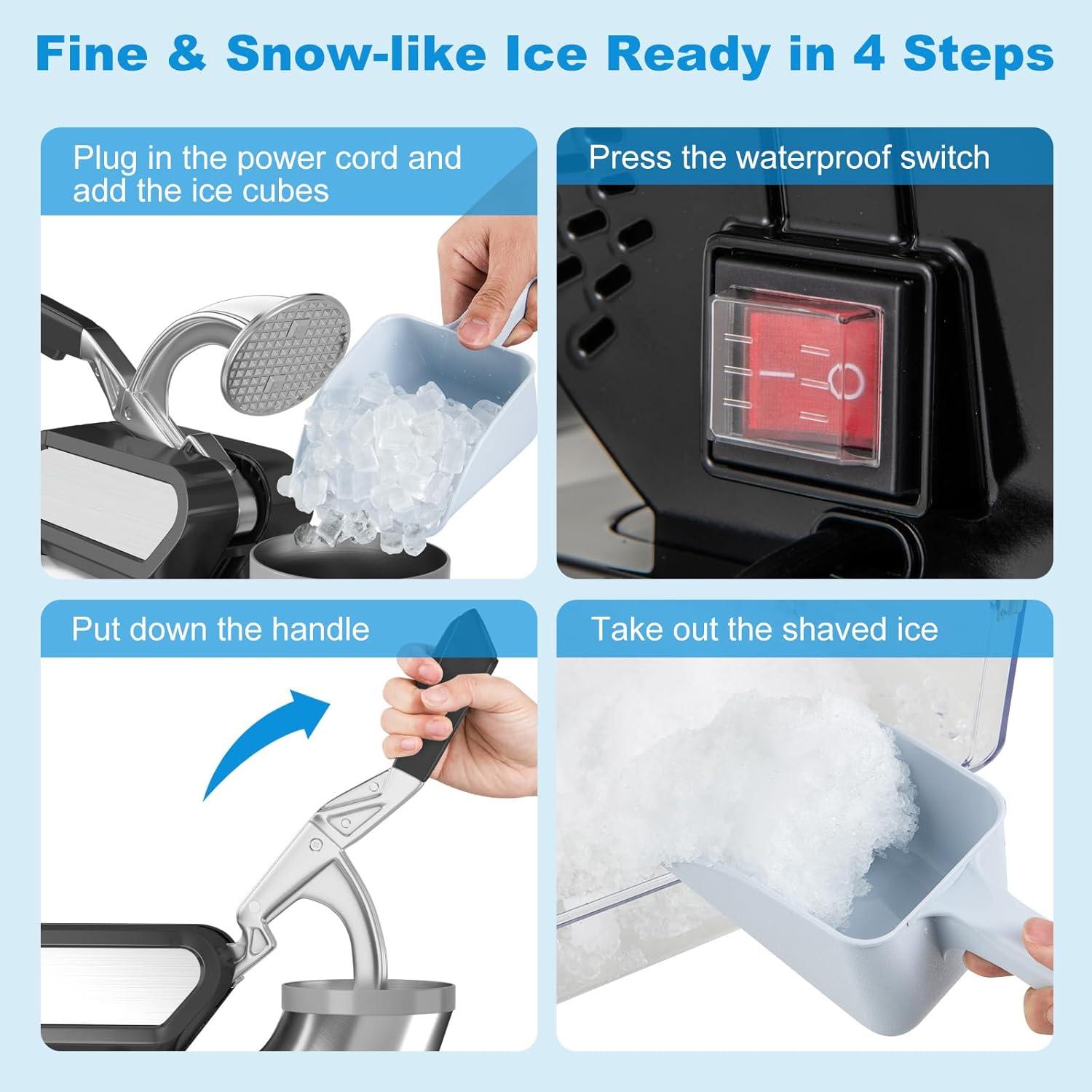 Fine & Snow-like Ice Ready in 4 Steps

Plug in the power cord and add the ice cubes

Press the waterproof switch

Put down the handle

Take out the shaved ice