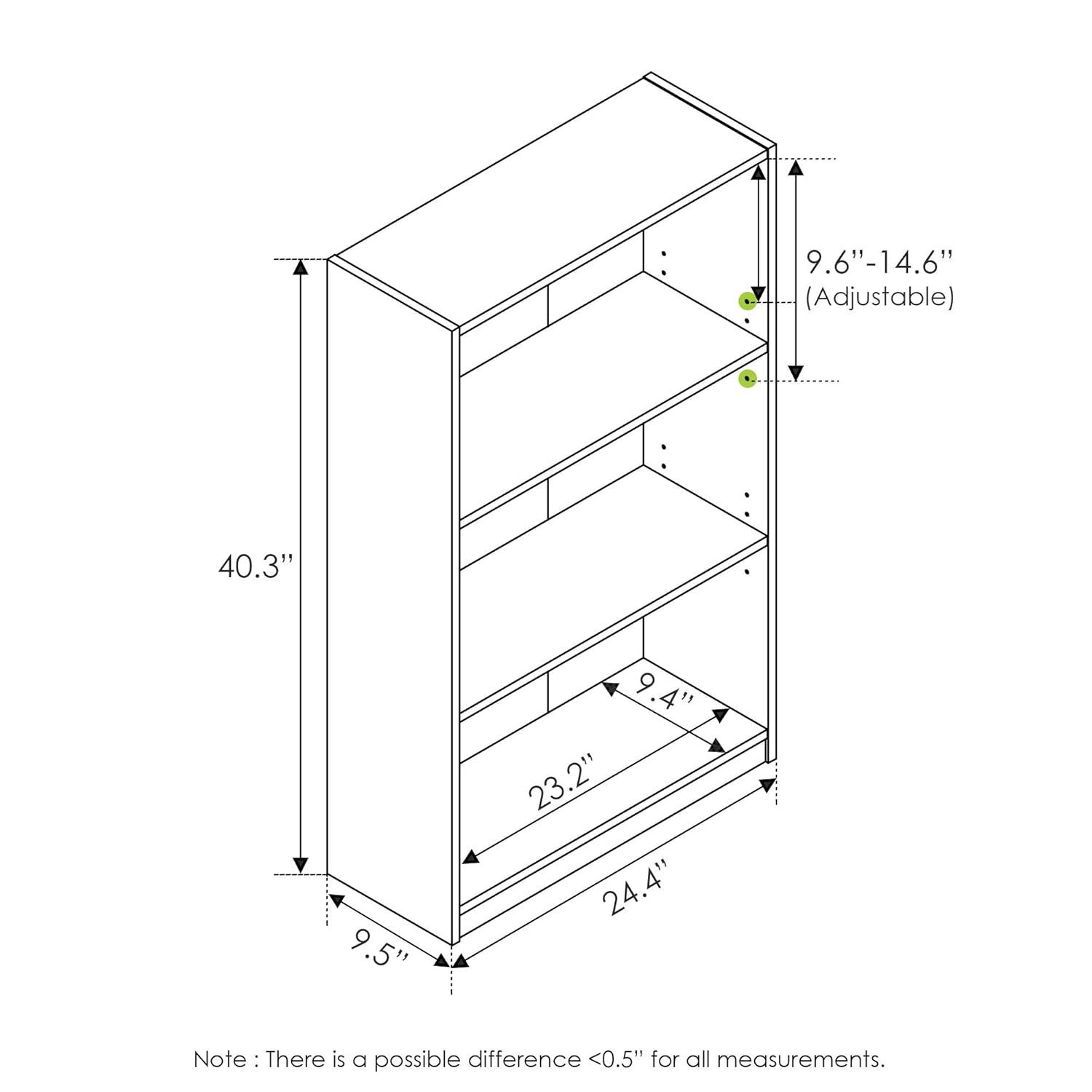 9.6''-14.6''
(Adjustable)

40.3''

9.4''

23.2''

24.4''

9.5''

Note : There is a possible difference <0.5'' for all measurements.