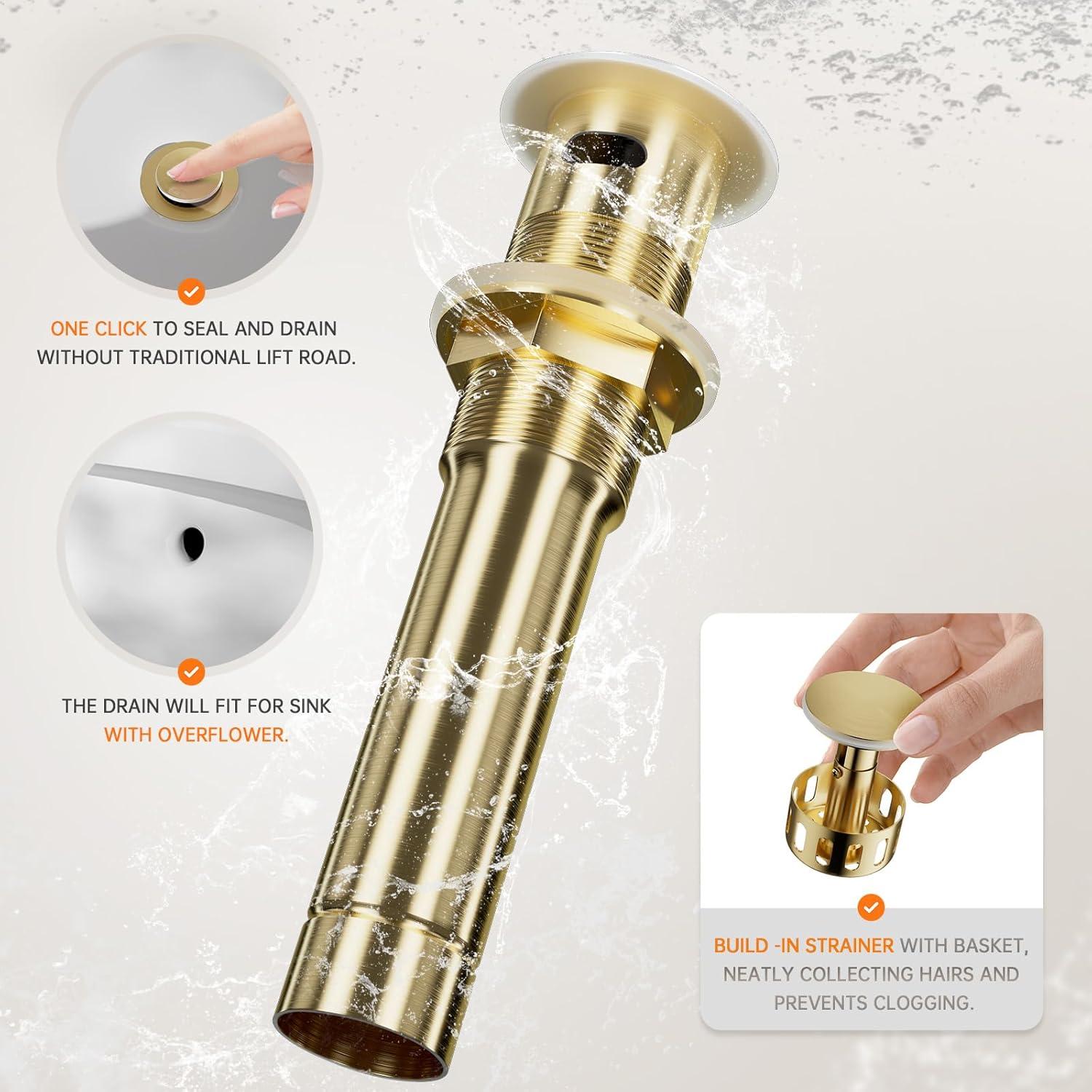 ONE CLICK TO SEAL AND DRAIN WITHOUT TRADITIONAL LIFT ROAD.

THE DRAIN WILL FIT FOR SINK WITH OVERFLOWER.

BUILD -IN STRAINER WITH BASKET, NEATLY COLLECTING HAIRS AND PREVENTS CLOGGING.