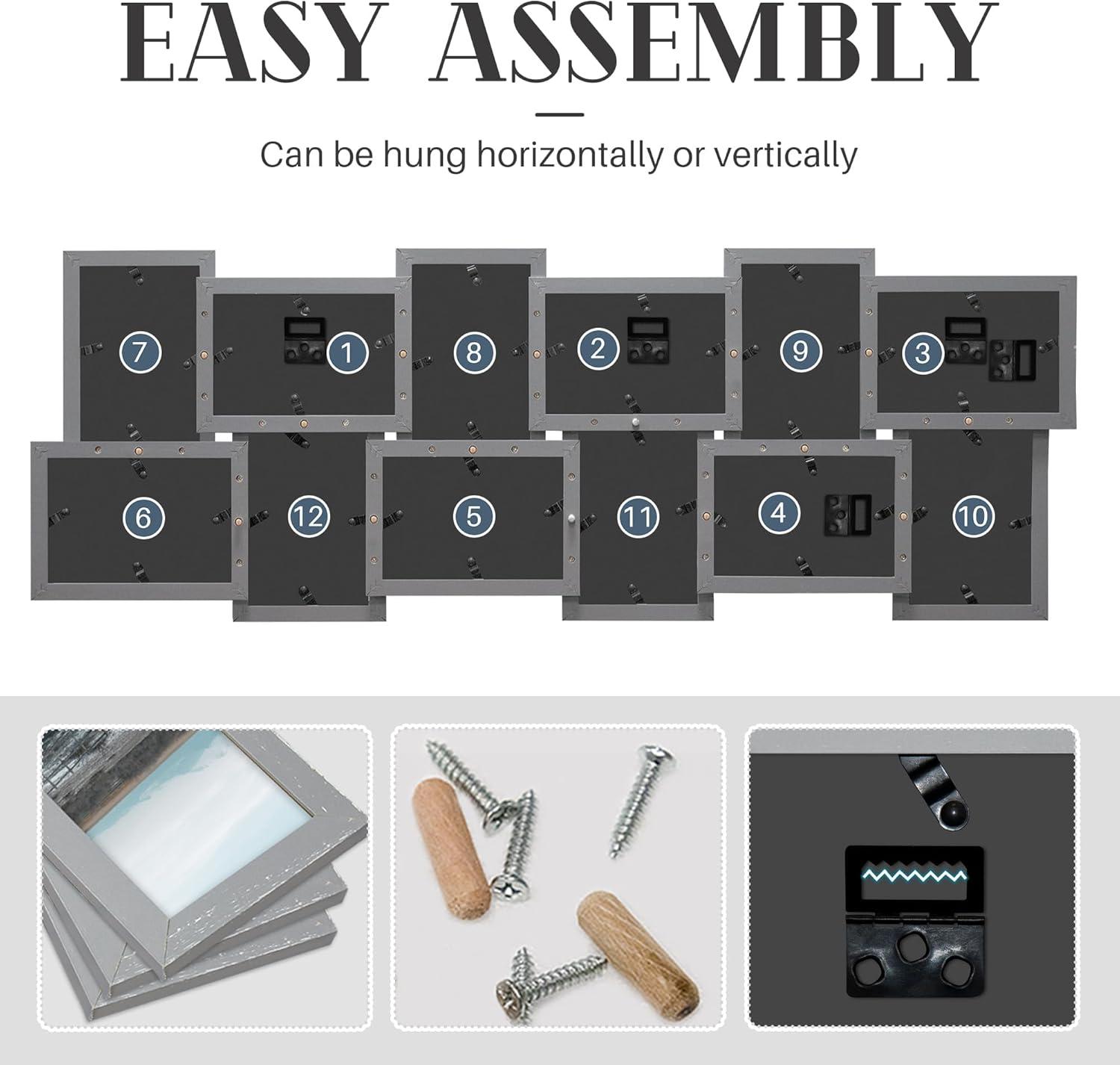 EASY ASSEMBLY

Can be hung horizontally or vertically

7 1 8 2 9 3

6 12 5 11 4 10