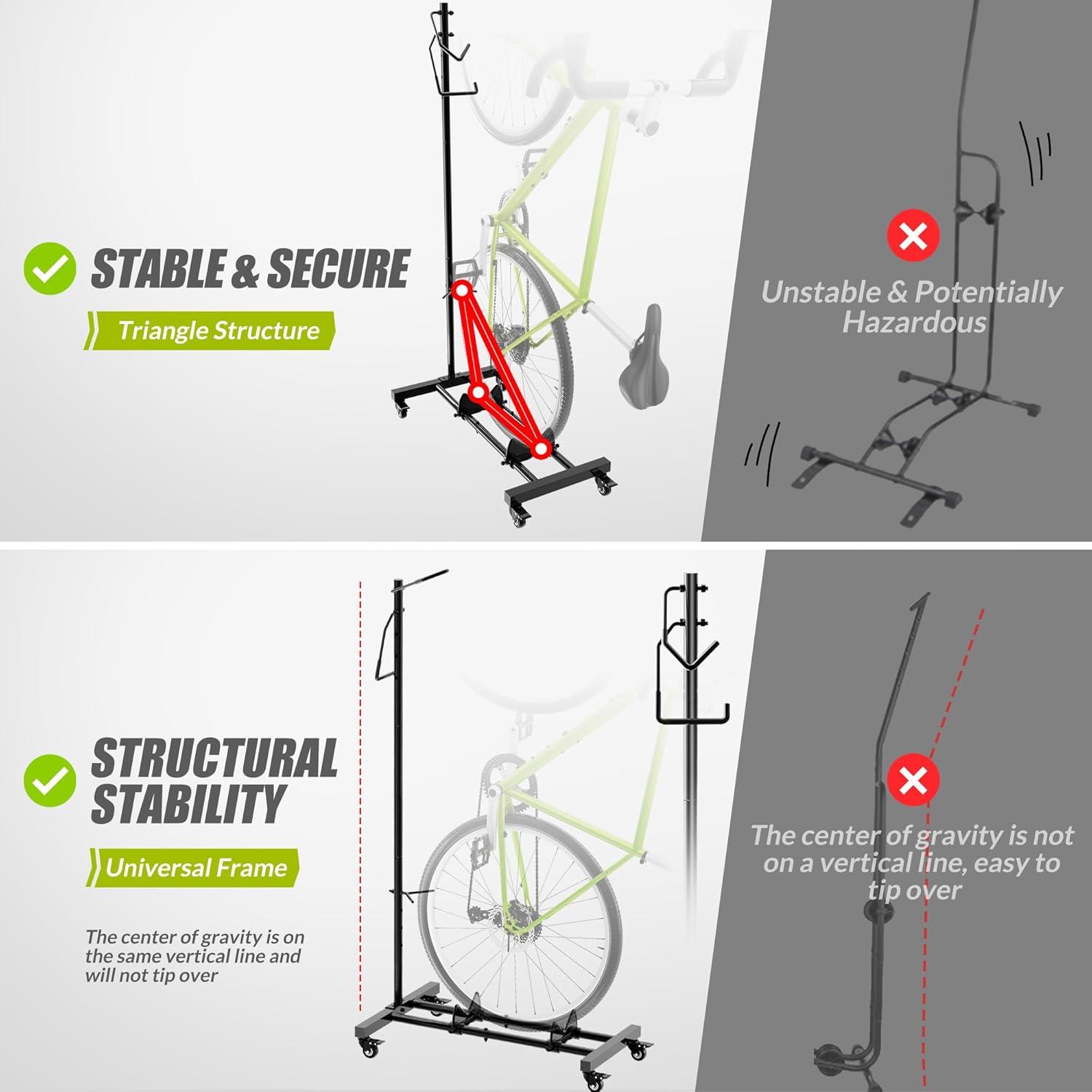 STABLE & SECURE

Triangle Structure

Unstable & Potentially Hazardous

STRUCTURAL STABILITY

Universal Frame

The center of gravity is on the same vertical line and will not tip over

The center of gravity is not on a vertical line, easy to tip over