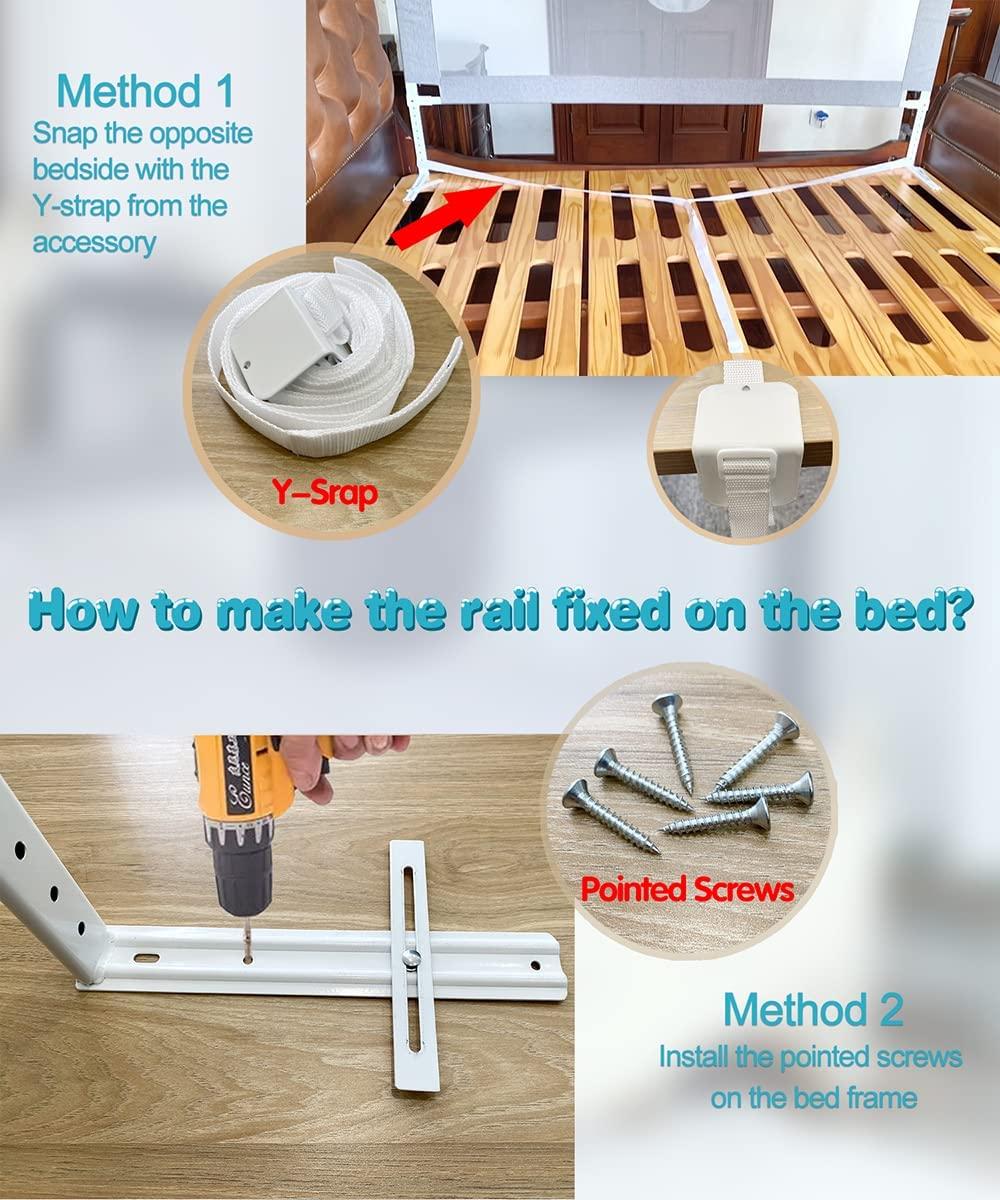 Method 1
Snap the opposite bedside with the Y-strap from the accessory

Y–Srap

How to make the rail fixed on the bed?

Pointed Screws

Method 2
Install the pointed screws on the bed frame