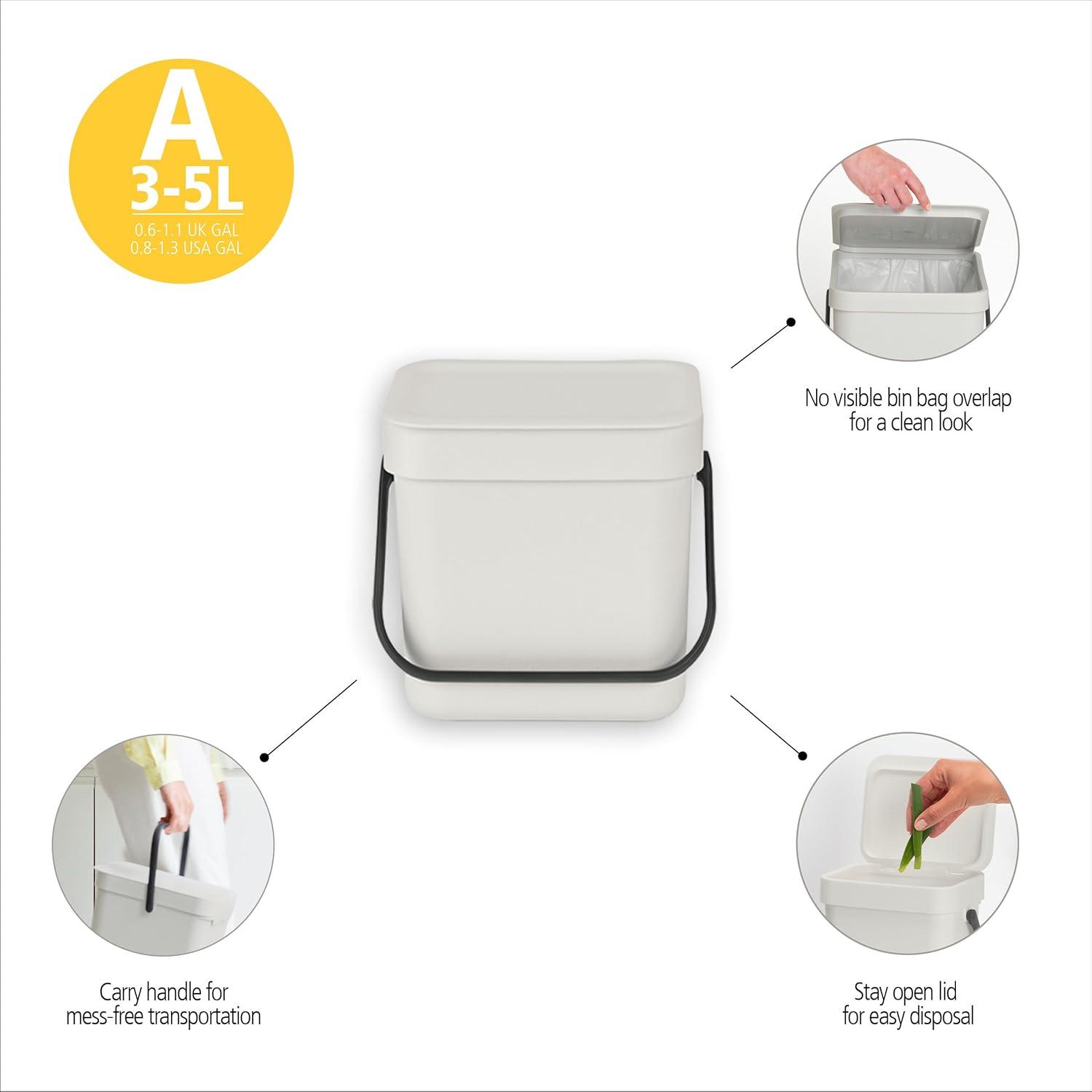 A
3-5L
0.6-1.1 UK GAL
0.8-1.3 USA GAL

No visible bin bag overlap for a clean look

Carry handle for mess-free transportation

Stay open lid for easy disposal