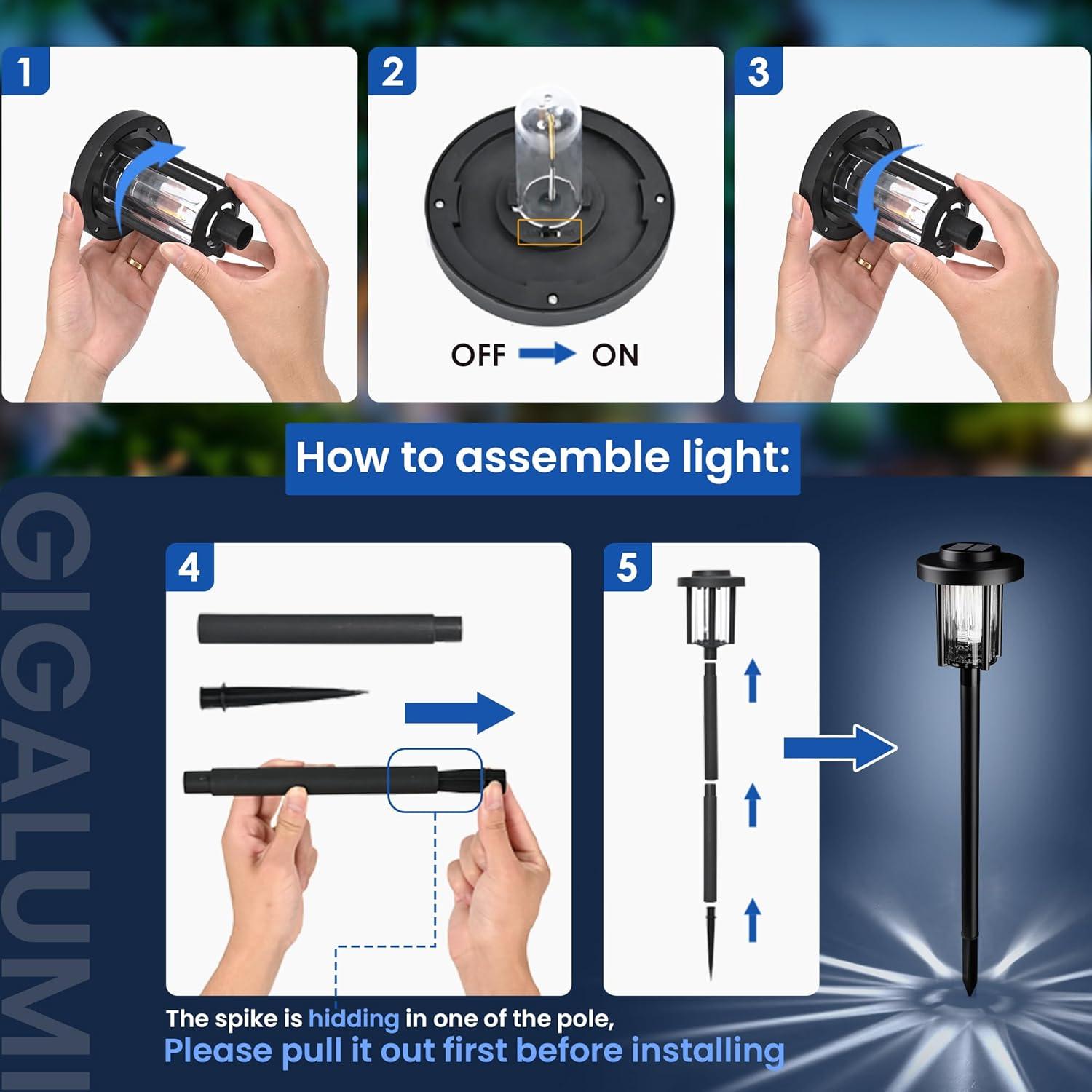 1

2

OFF ON

3

How to assemble light:

GIGALUMI

4

5

The spike is hidding in one of the pole,
Please pull it out first before installing