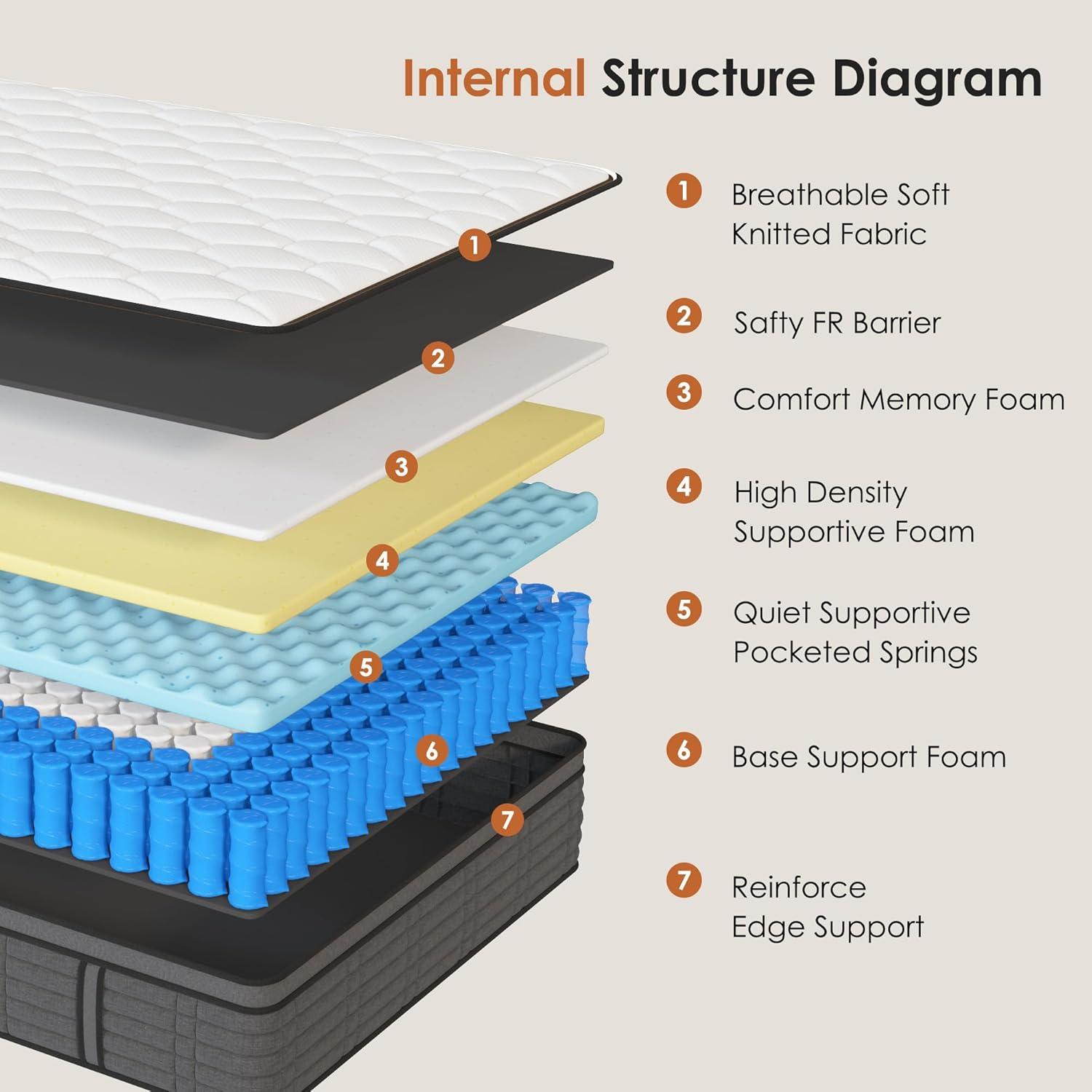 Internal Structure Diagram

1
2
3
4
5
6
7

1 Breathable Soft Knitted Fabric

2 Safty FR Barrier

3 Comfort Memory Foam

4 High Density Supportive Foam

5 Quiet Supportive Pocketed Springs

6 Base Support Foam

7 Reinforce Edge Support