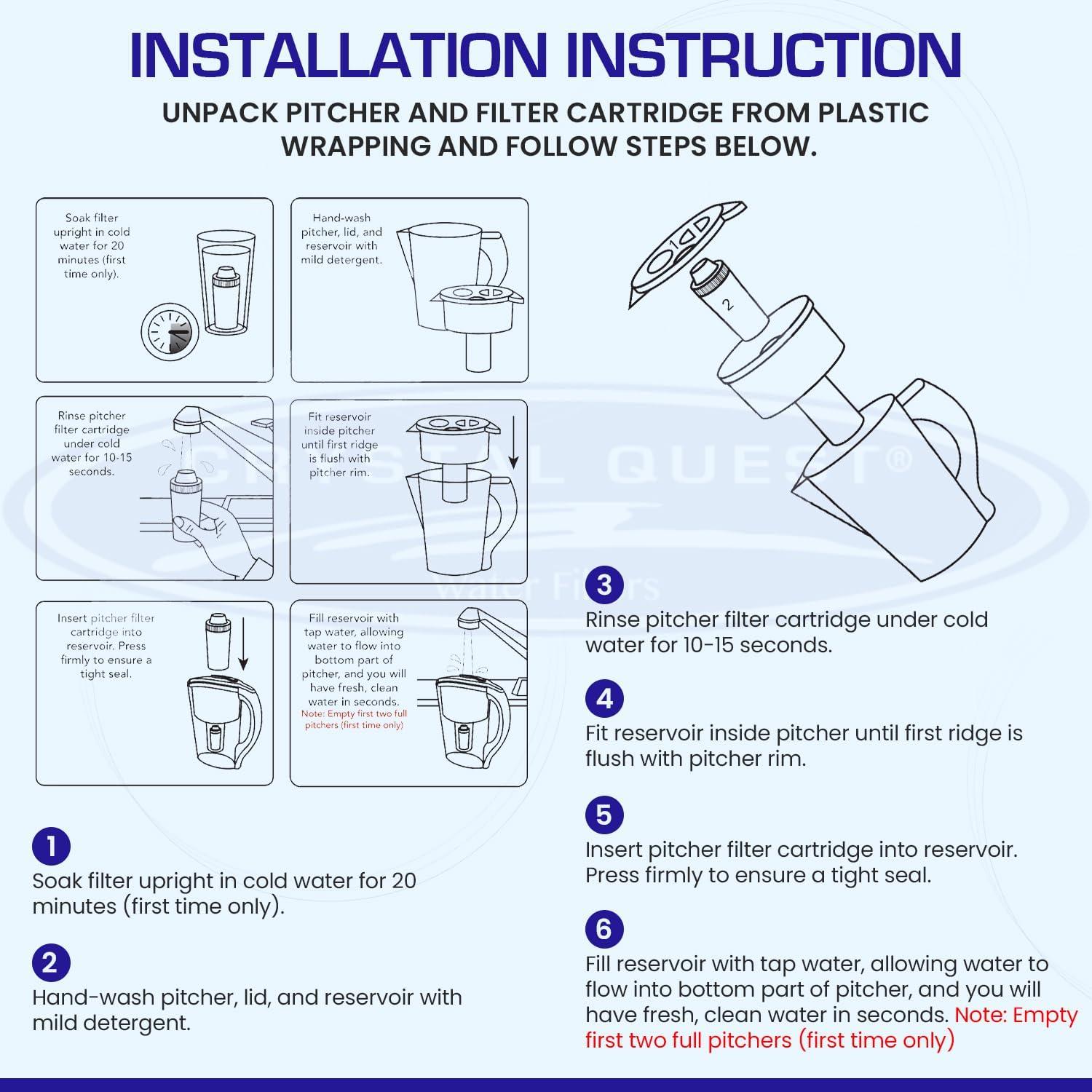 INSTALLATION INSTRUCTION

UNPACK PITCHER AND FILTER CARTRIDGE FROM PLASTIC WRAPPING AND FOLLOW STEPS BELOW.

Soak filter upright in cold water for 20 minutes (first time only).

Hand-wash pitcher, lid, and reservoir with mild detergent.

Rinse pitcher filter cartridge under cold water for 10-15 seconds.

Fit reservoir inside pitcher until first ridge is flush with pitcher rim.

Insert pitcher filter cartridge into reservoir. Press firmly to ensure a tight seal.

Fill reservoir with tap water, allowing water to flow into bottom part of pitcher, and you will have fresh, clean water in seconds. Note: Empty first two full pitchers (first time only)

1 2

CRYSTAL QUEST®
Water Filters

1
Soak filter upright in cold water for 20 minutes (first time only).

2
Hand-wash pitcher, lid, and reservoir with mild detergent.

3
Rinse pitcher filter cartridge under cold water for 10-15 seconds.

4
Fit reservoir inside pitcher until first ridge is flush with pitcher rim.

5
Insert pitcher filter cartridge into reservoir. Press firmly to ensure a tight seal.

6
Fill reservoir with tap water, allowing water to flow into bottom part of pitcher, and you will have fresh, clean water in seconds. Note: Empty first two full pitchers (first time only)