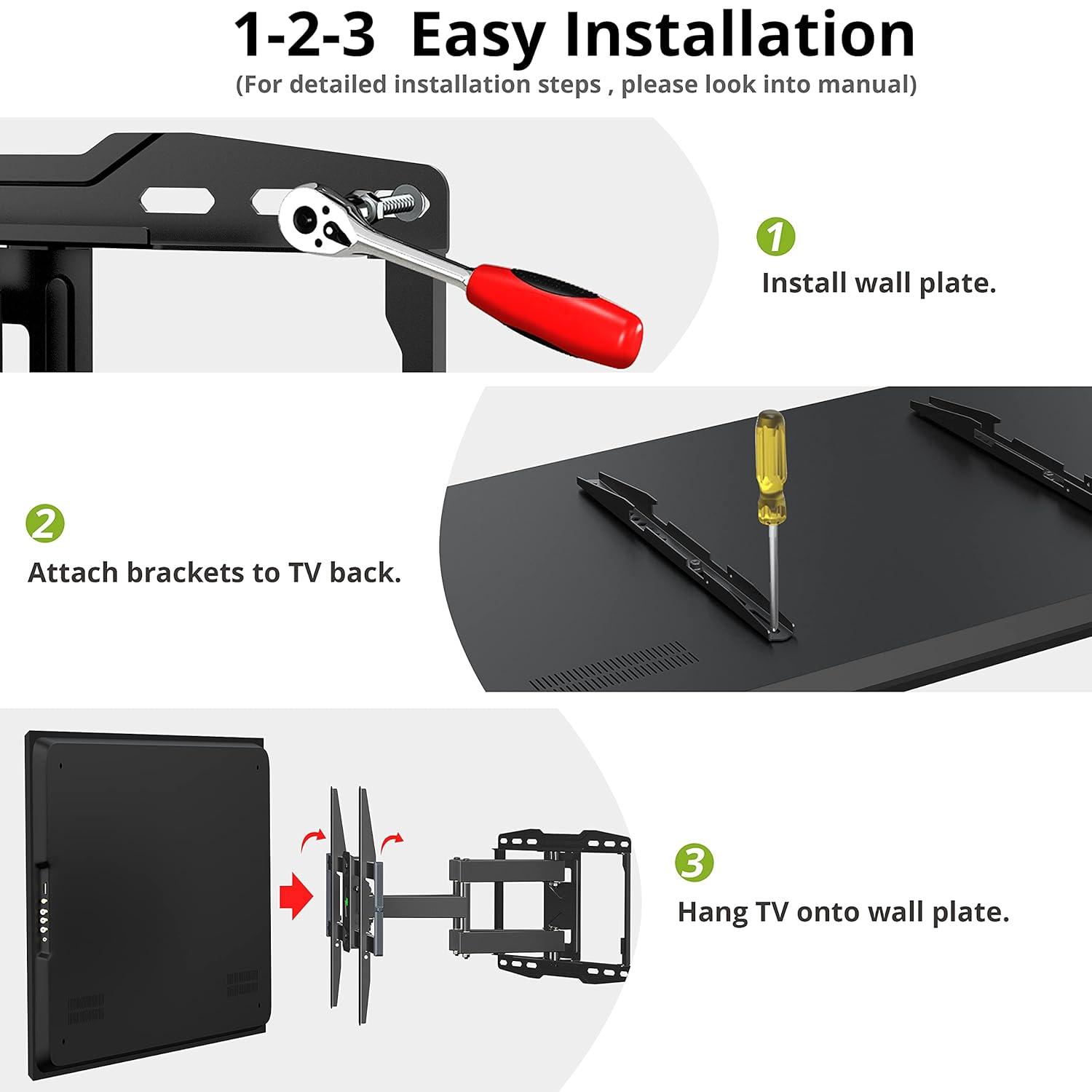 1-2-3 Easy Installation

(For detailed installation steps , please look into manual)

1

Install wall plate.

2

Attach brackets to TV back.

3

Hang TV onto wall plate.