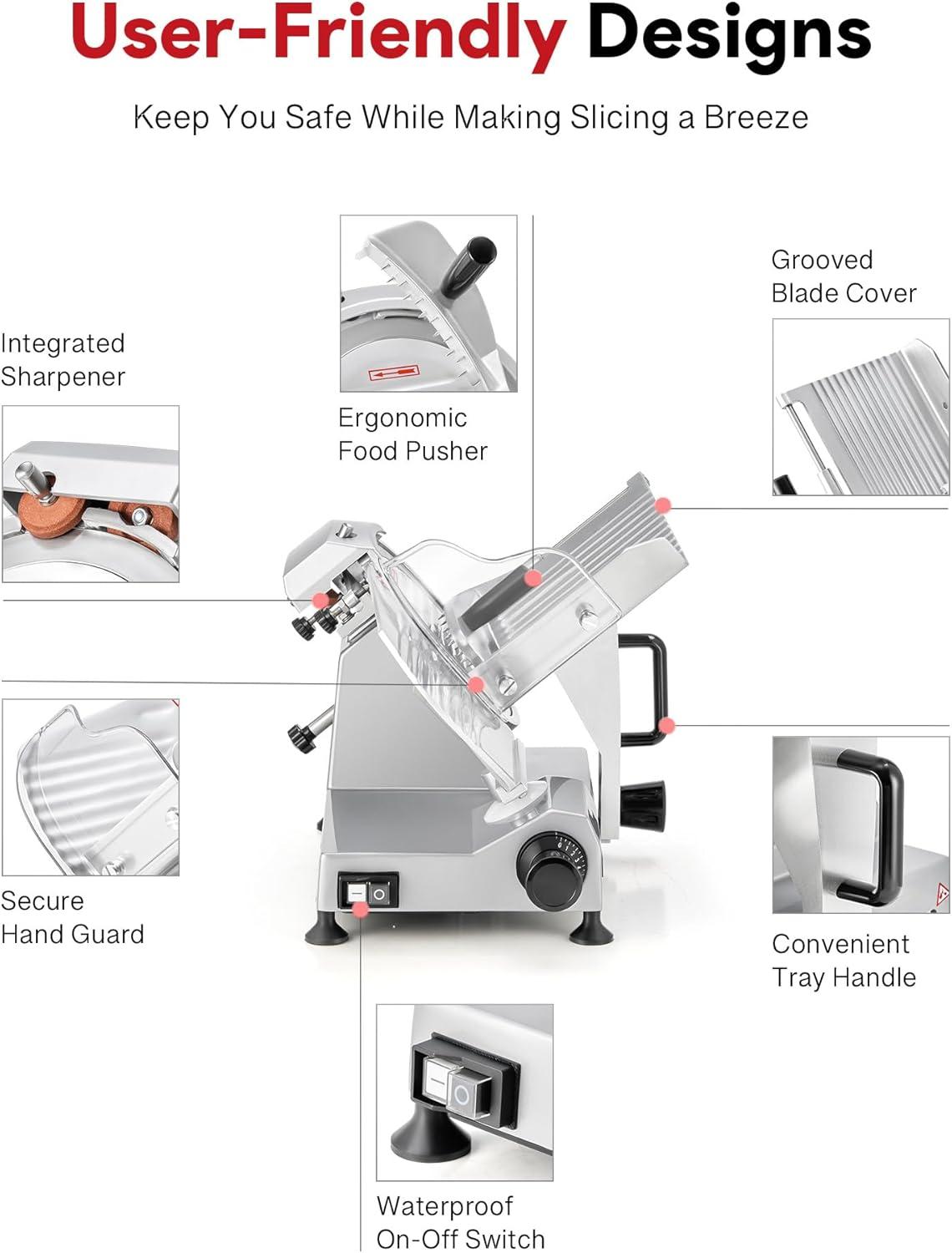 User-Friendly Designs

Keep You Safe While Making Slicing a Breeze

Integrated Sharpener

Ergonomic Food Pusher

Grooved Blade Cover

Secure Hand Guard

Convenient Tray Handle

Waterproof On-Off Switch