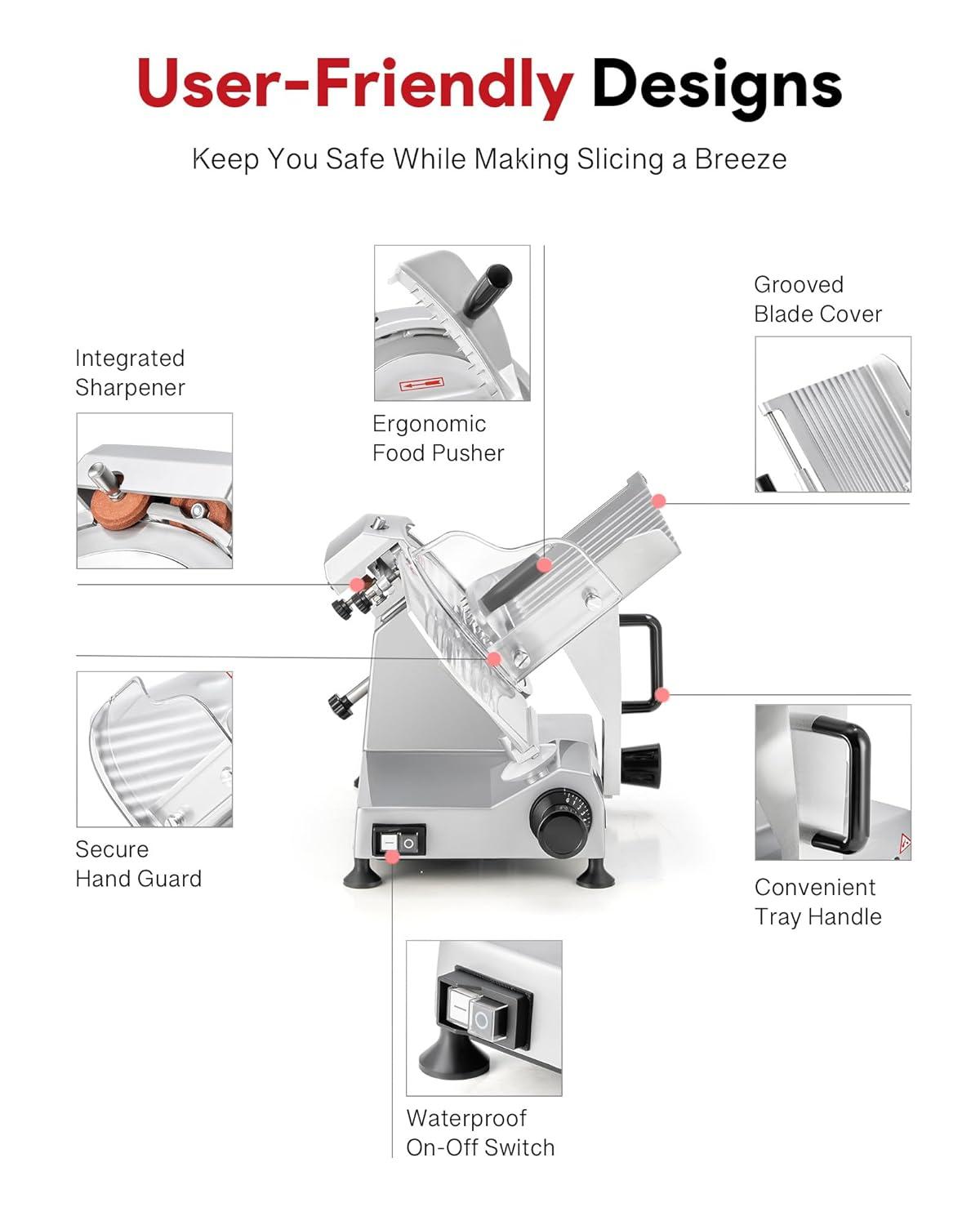 User-Friendly Designs

Keep You Safe While Making Slicing a Breeze

Integrated Sharpener

Ergonomic Food Pusher

Grooved Blade Cover

Secure Hand Guard

Convenient Tray Handle

Waterproof On-Off Switch