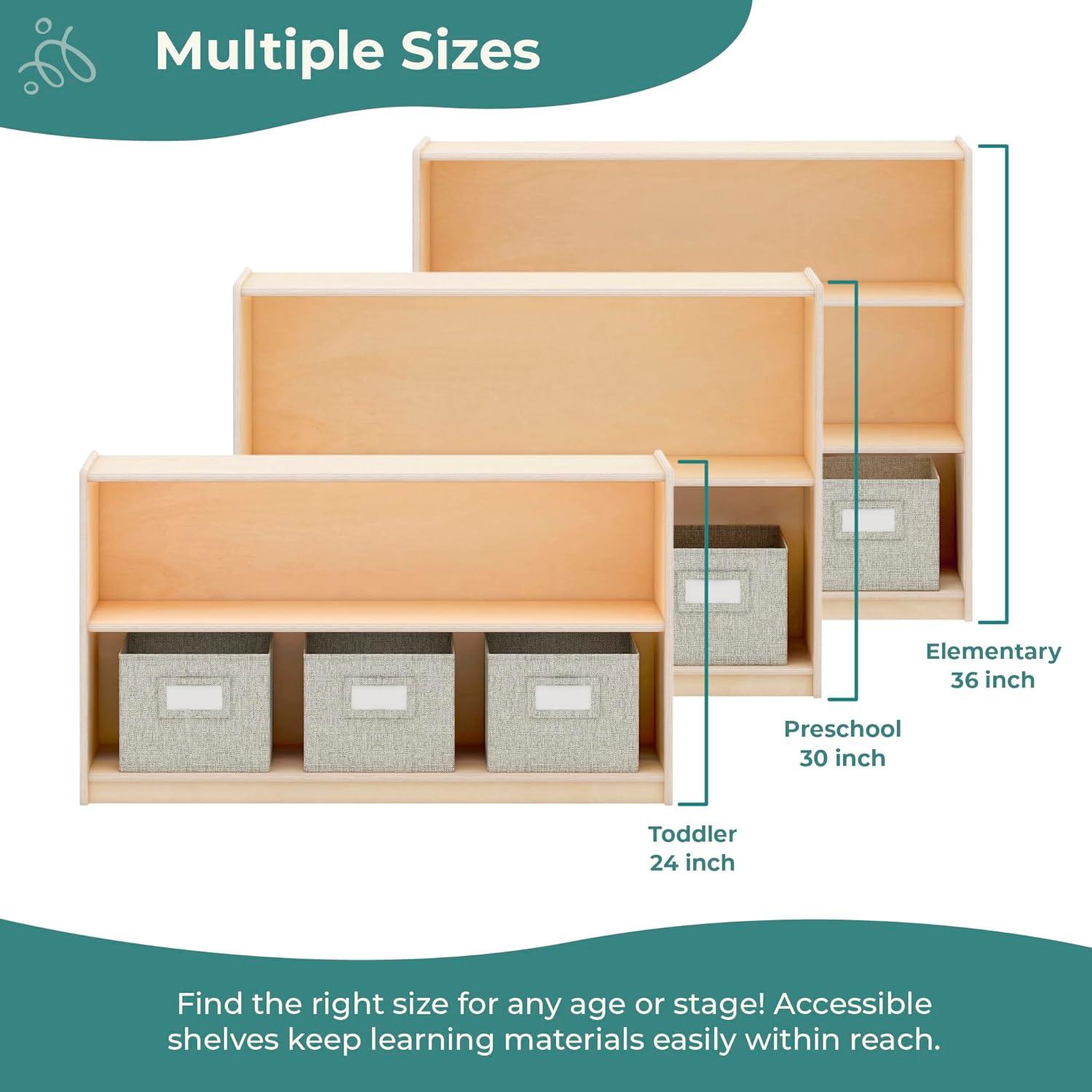 Multiple Sizes

Elementary
36 inch

Preschool
30 inch

Toddler
24 inch

Find the right size for any age or stage! Accessible shelves keep learning materials easily within reach.