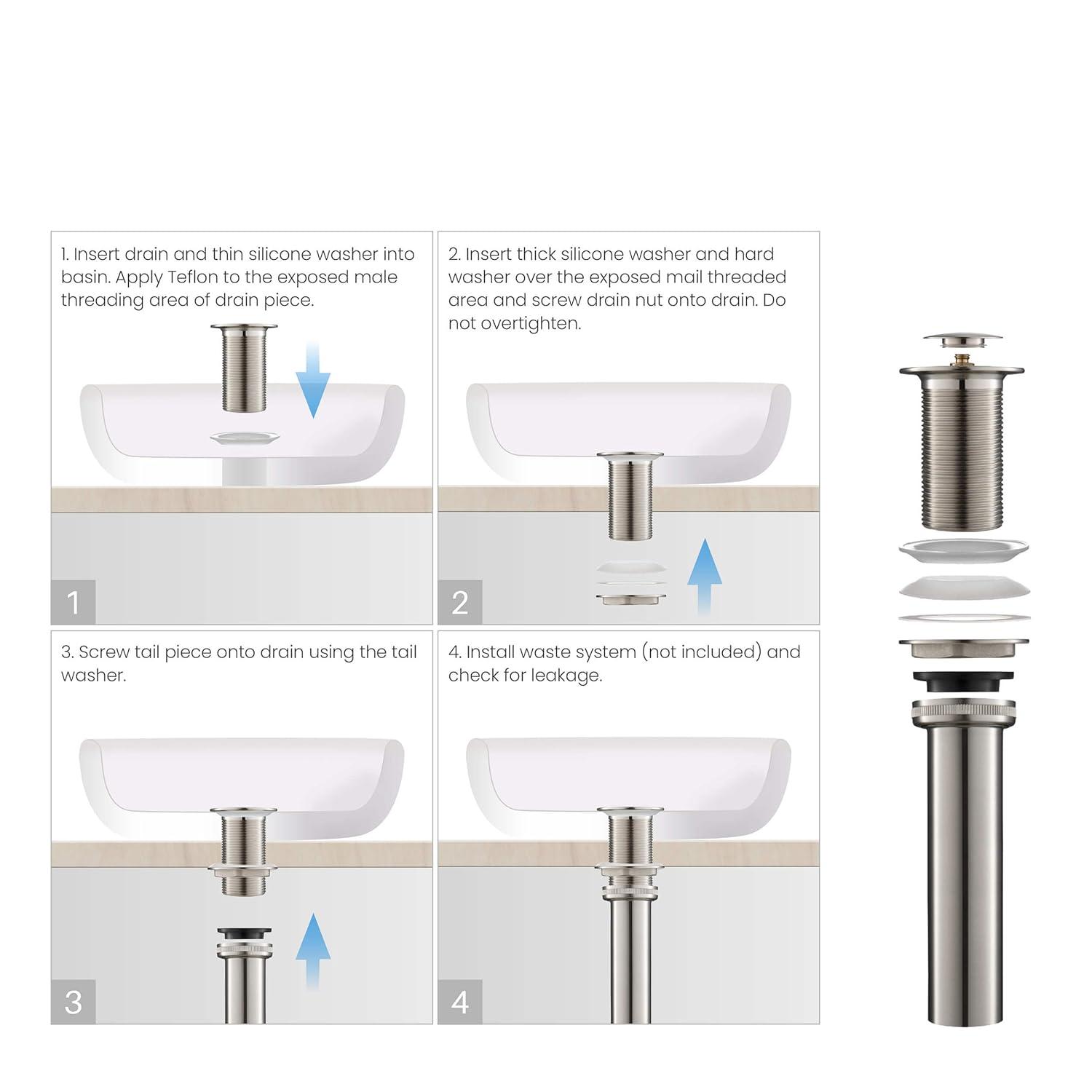 1. Insert drain and thin silicone washer into basin. Apply Teflon to the exposed male threading area of drain piece.

1

2. Insert thick silicone washer and hard washer over the exposed mail threaded area and screw drain nut onto drain. Do not overtighten.

2

3. Screw tail piece onto drain using the tail washer.

3

4. Install waste system (not included) and check for leakage.

4