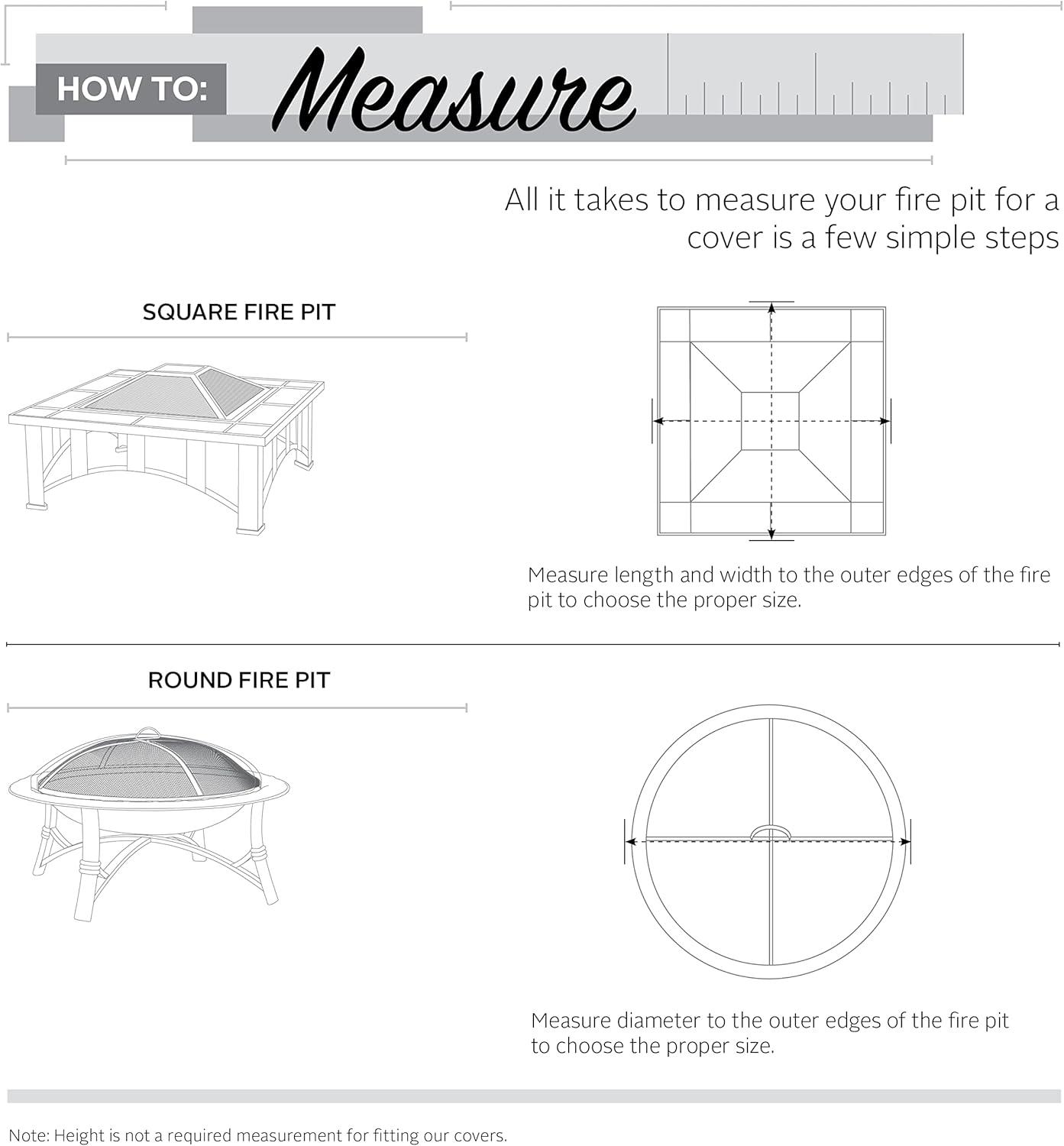 HOW TO: Measure

All it takes to measure your fire pit for a cover is a few simple steps

SQUARE FIRE PIT

Measure length and width to the outer edges of the fire pit to choose the proper size.

ROUND FIRE PIT

Measure diameter to the outer edges of the fire pit to choose the proper size.

Note: Height is not a required measurement for fitting our covers.