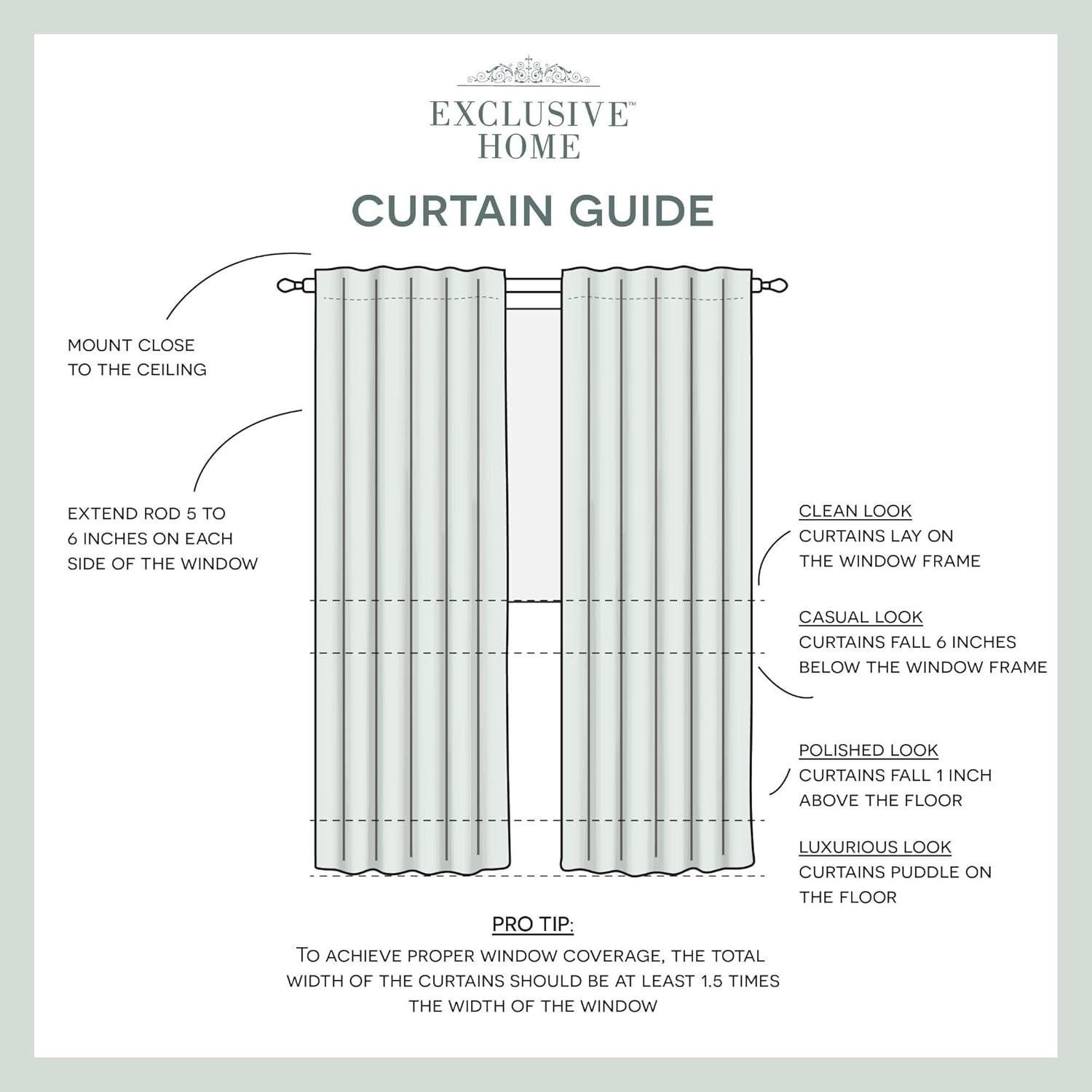 EXCLUSIVE™
HOME

CURTAIN GUIDE

MOUNT CLOSE TO THE CEILING

EXTEND ROD 5 TO 6 INCHES ON EACH SIDE OF THE WINDOW

CLEAN LOOK
CURTAINS LAY ON THE WINDOW FRAME

CASUAL LOOK
CURTAINS FALL 6 INCHES BELOW THE WINDOW FRAME

POLISHED LOOK
CURTAINS FALL 1 INCH ABOVE THE FLOOR

LUXURIOUS LOOK
CURTAINS PUDDLE ON THE FLOOR

PRO TIP:
TO ACHIEVE PROPER WINDOW COVERAGE, THE TOTAL WIDTH OF THE CURTAINS SHOULD BE AT LEAST 1.5 TIMES THE WIDTH OF THE WINDOW