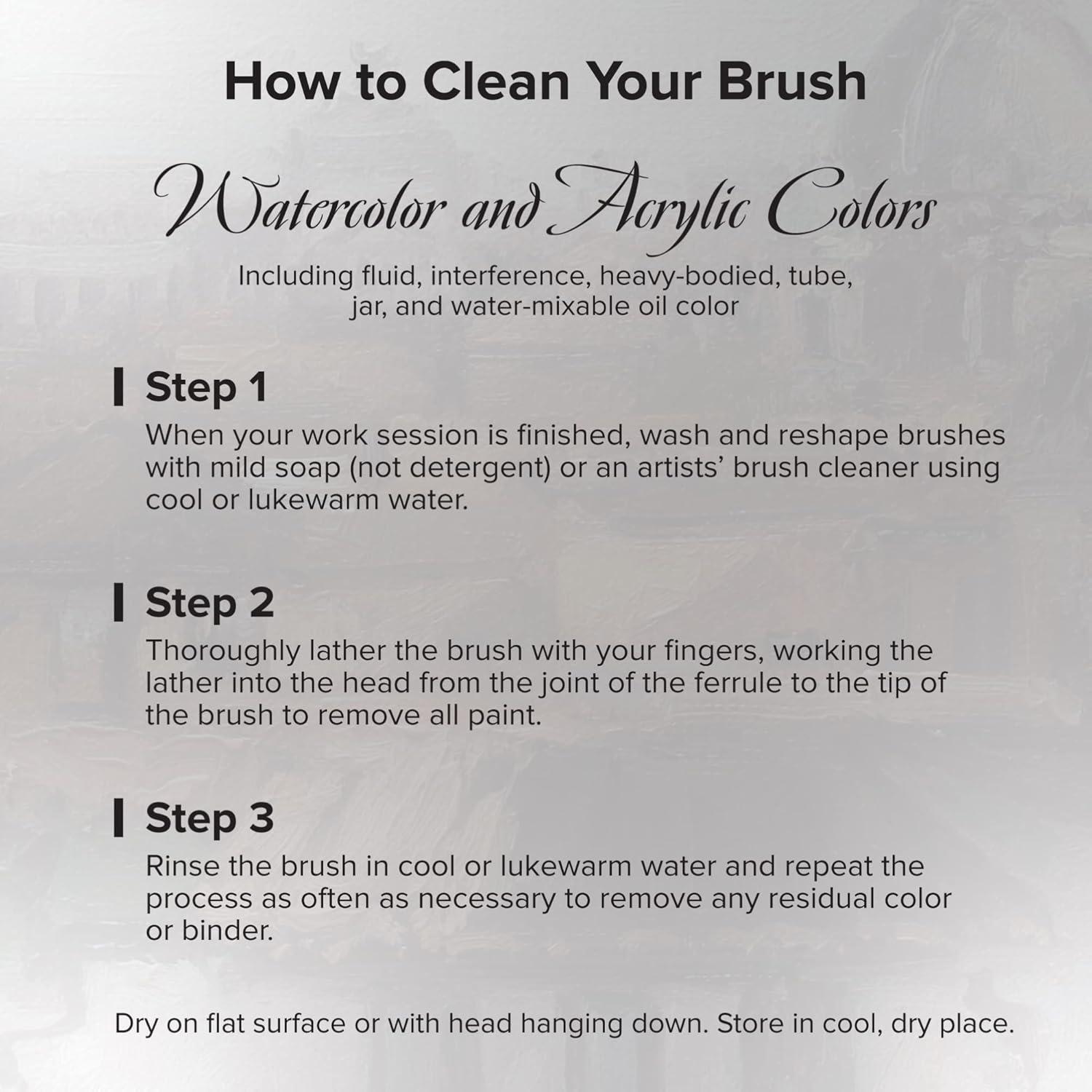 How to Clean Your Brush

Watercolor and Acrylic Colors

Including fluid, interference, heavy-bodied, tube, jar, and water-mixable oil color

Step 1
When your work session is finished, wash and reshape brushes with mild soap (not detergent) or an artists' brush cleaner using cool or lukewarm water.

Step 2
Thoroughly lather the brush with your fingers, working the lather into the head from the joint of the ferrule to the tip of the brush to remove all paint.

Step 3
Rinse the brush in cool or lukewarm water and repeat the process as often as necessary to remove any residual color or binder.

Dry on flat surface or with head hanging down. Store in cool, dry place.