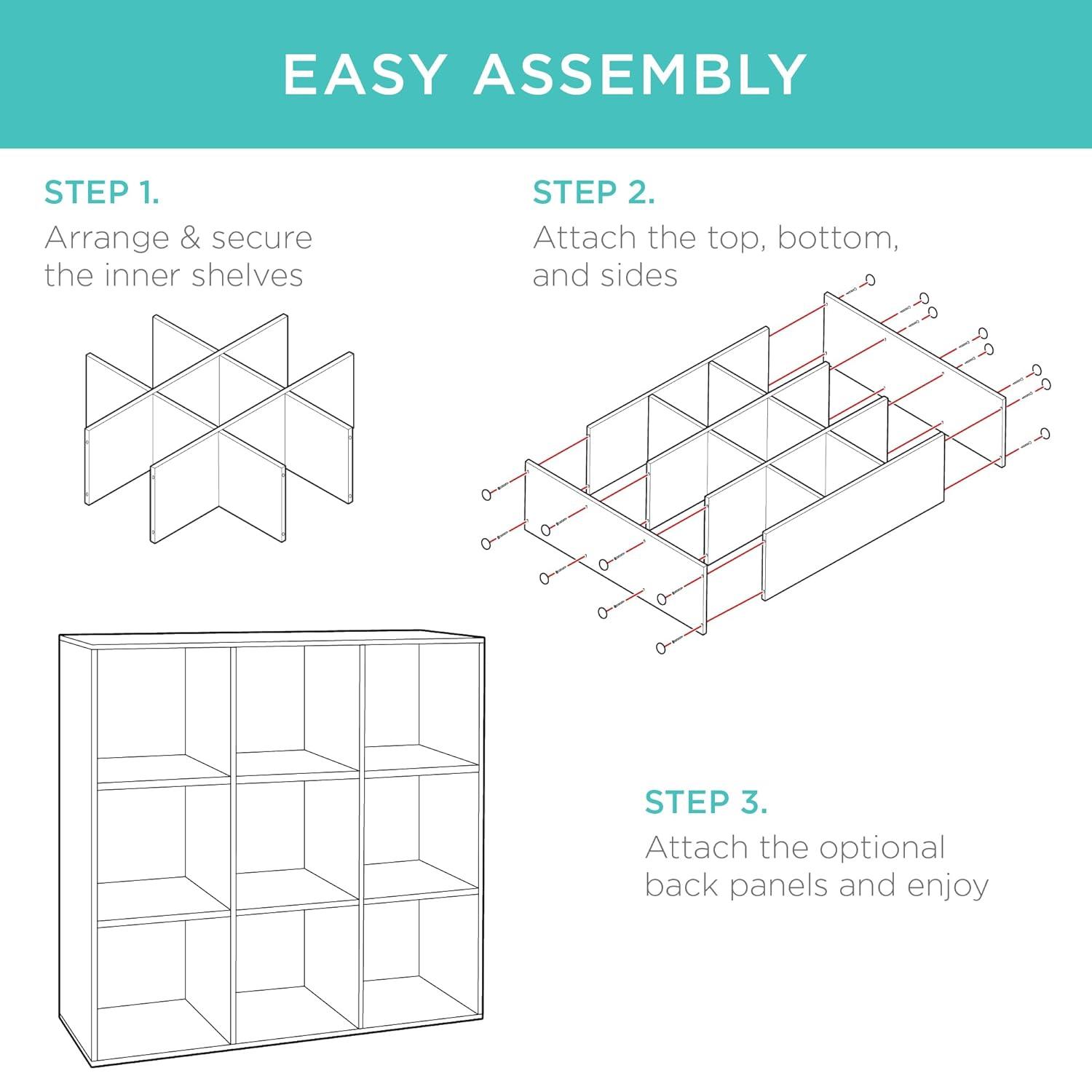 EASY ASSEMBLY

STEP 1.
Arrange & secure the inner shelves

STEP 2.
Attach the top, bottom, and sides

STEP 3.
Attach the optional back panels and enjoy