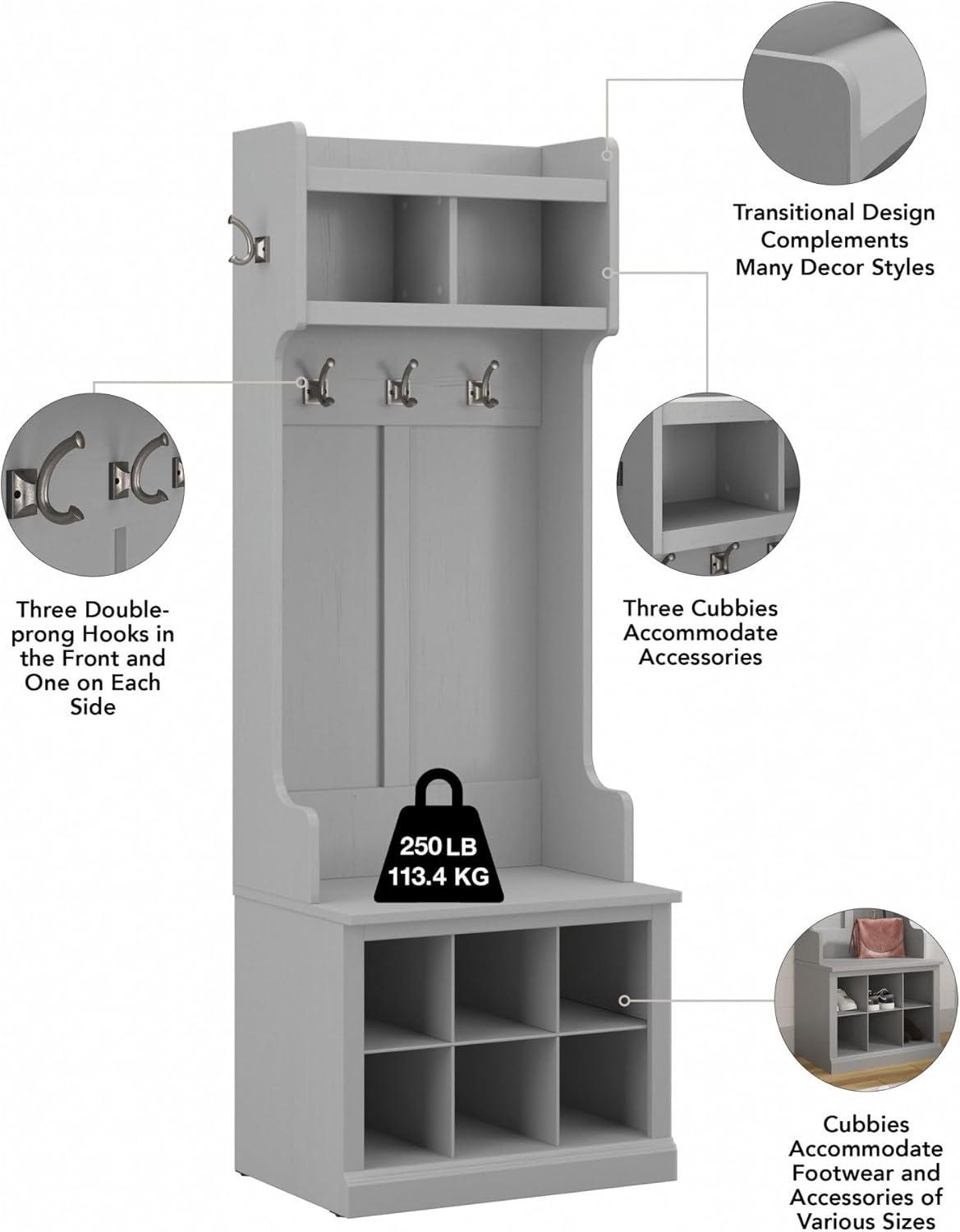 Transitional Design Complements Many Decor Styles

Three Double-prong Hooks in the Front and One on Each Side

Three Cubbies Accommodate Accessories

250 LB
113.4 KG

Cubbies Accommodate Footwear and Accessories of Various Sizes