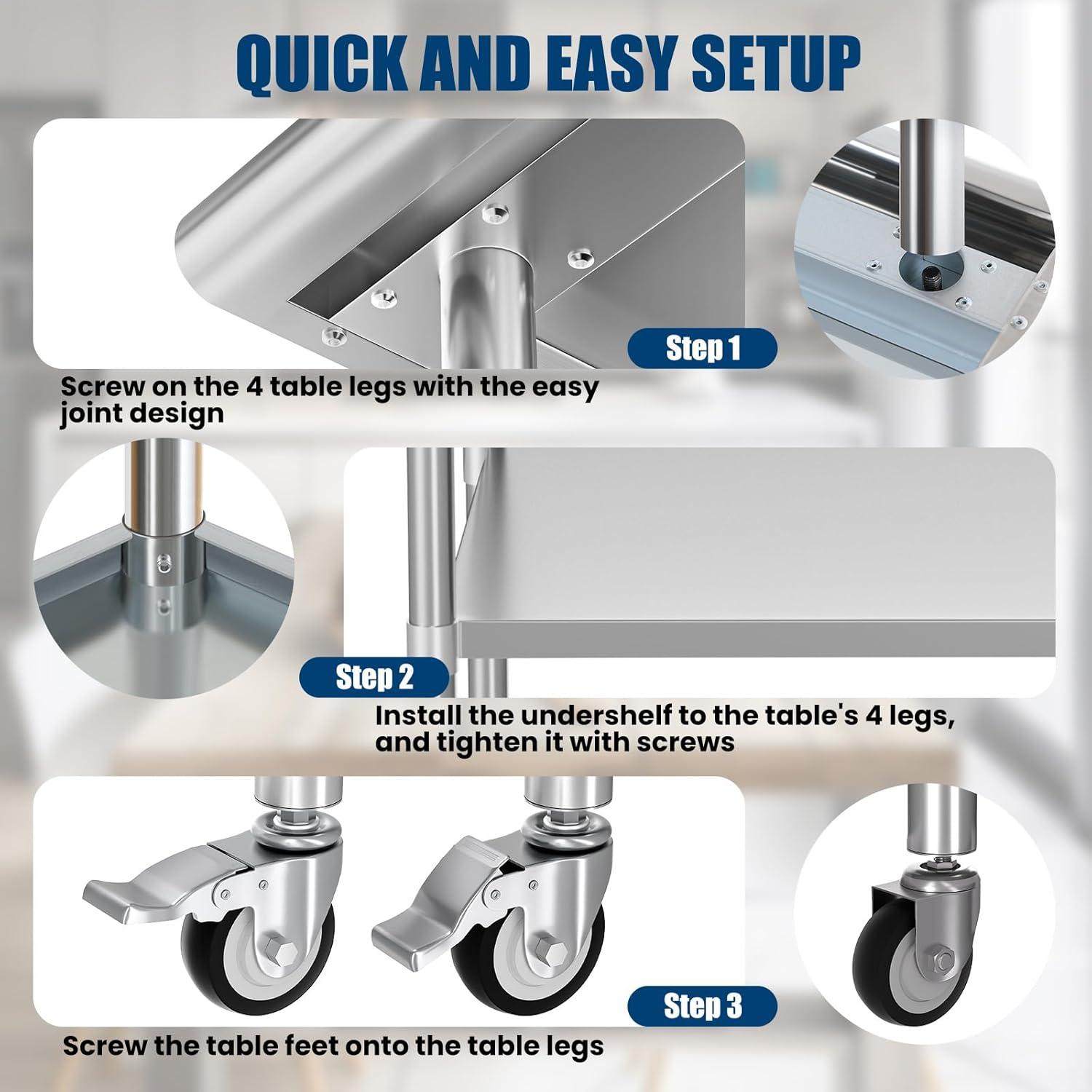 QUICK AND EASY SETUP

Step 1

Screw on the 4 table legs with the easy joint design

Step 2

Install the undershelf to the table's 4 legs, and tighten it with screws

Step 3

Screw the table feet onto the table legs