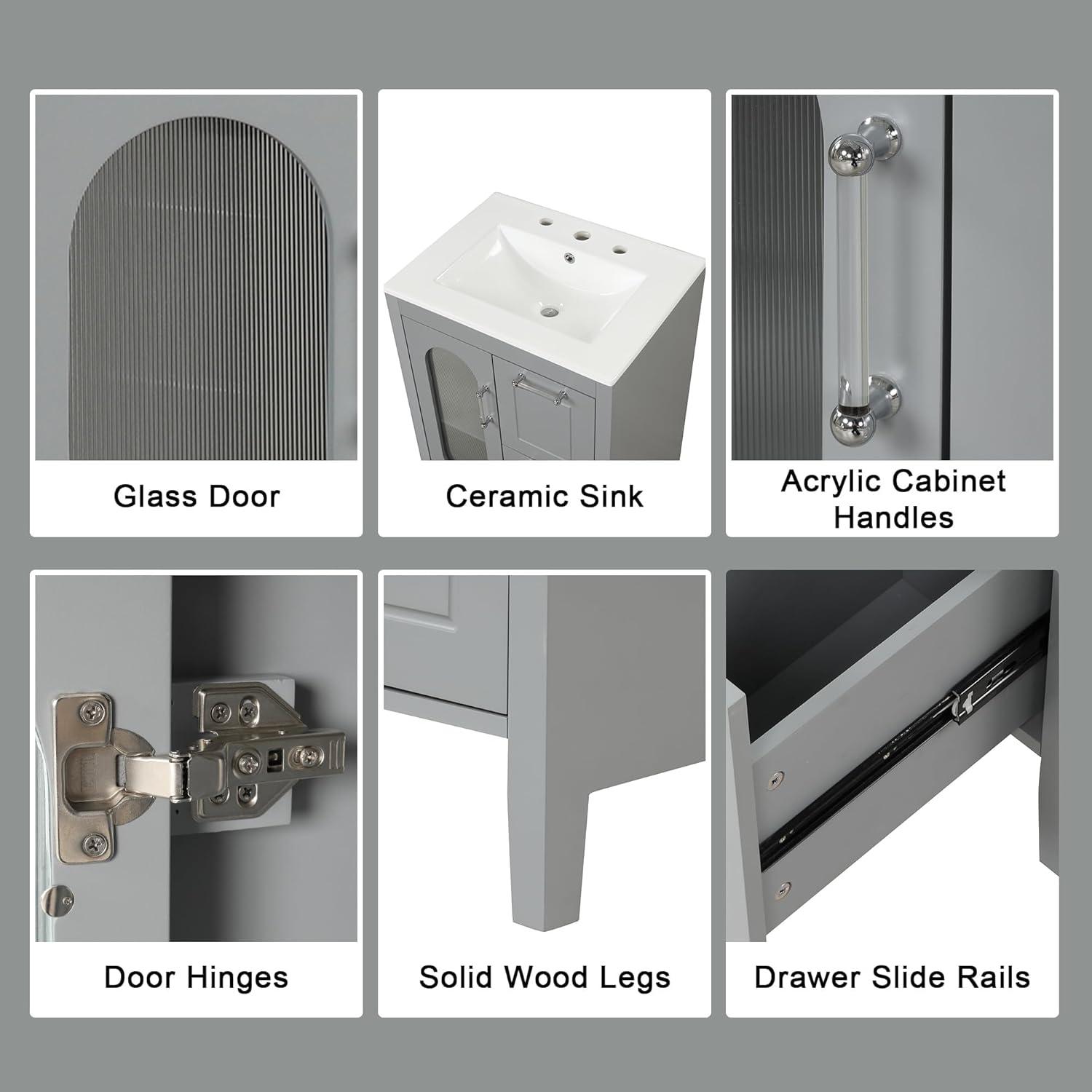 Glass Door

Ceramic Sink

Acrylic Cabinet Handles

Door Hinges

Solid Wood Legs

Drawer Slide Rails