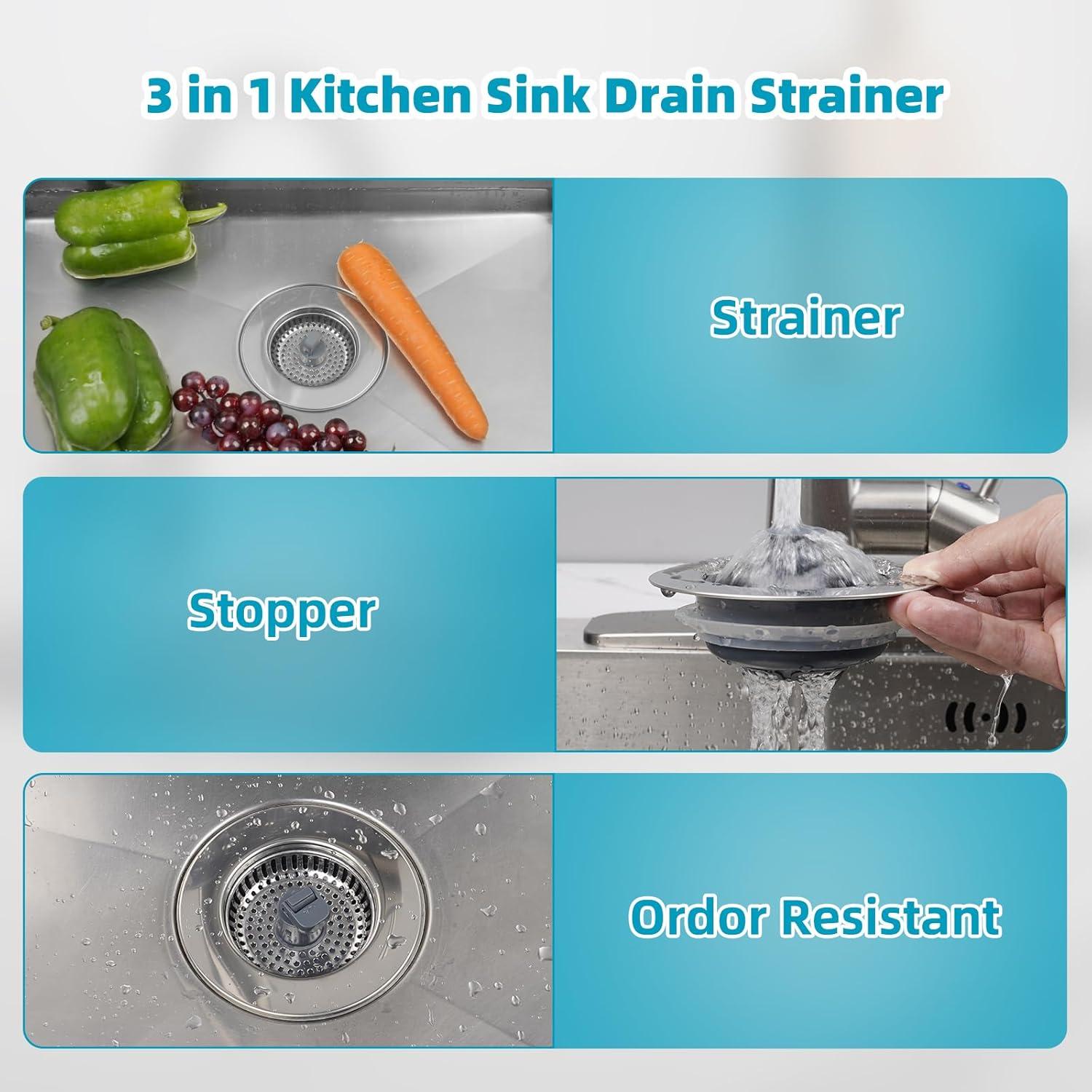 3 in 1 Kitchen Sink Drain Strainer

Strainer

Stopper

Ordor Resistant