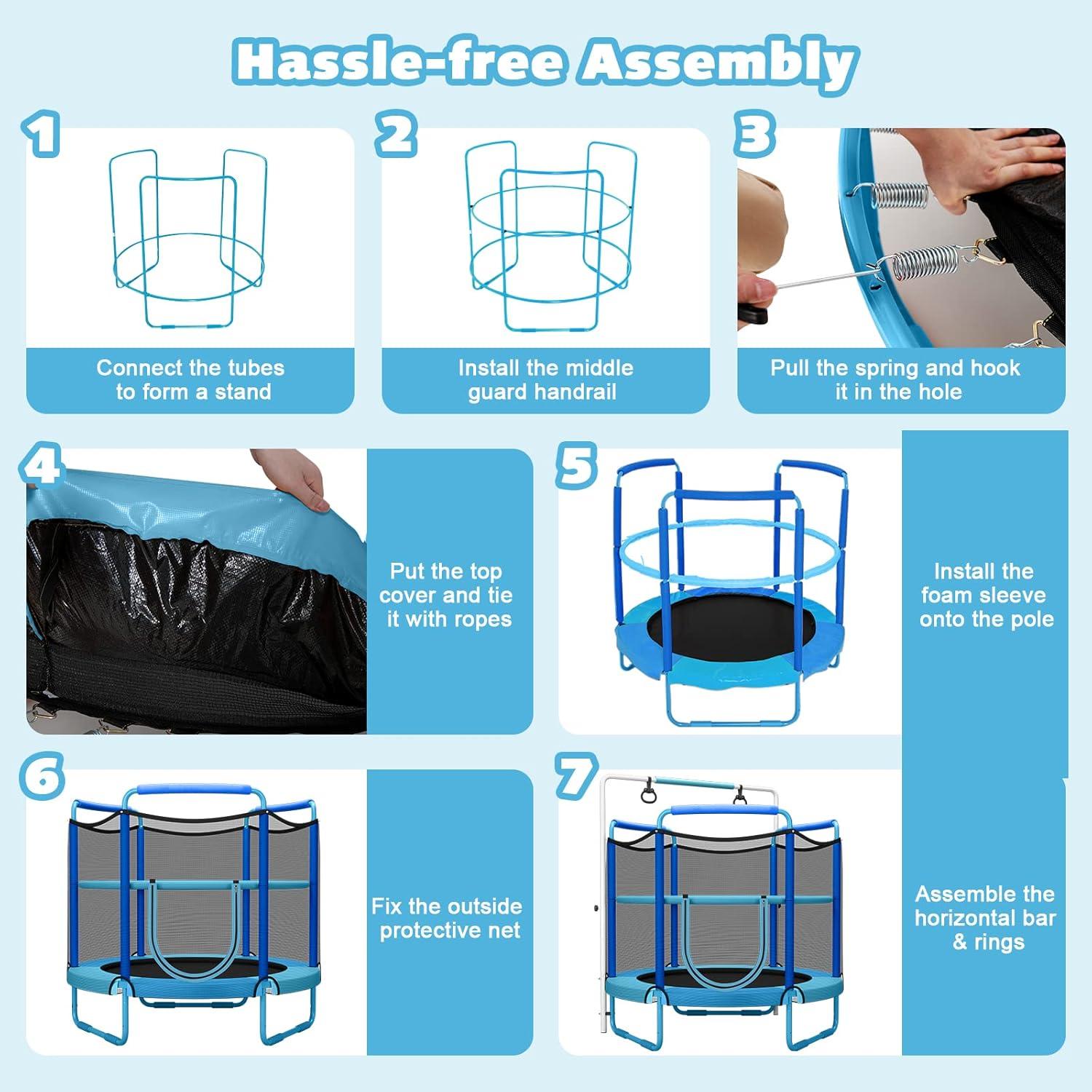 Hassle-free Assembly

1
Connect the tubes to form a stand

2
Install the middle guard handrail

3
Pull the spring and hook it in the hole

4
Put the top cover and tie it with ropes

5
Install the foam sleeve onto the pole

6
Fix the outside protective net

7
Assemble the horizontal bar & rings