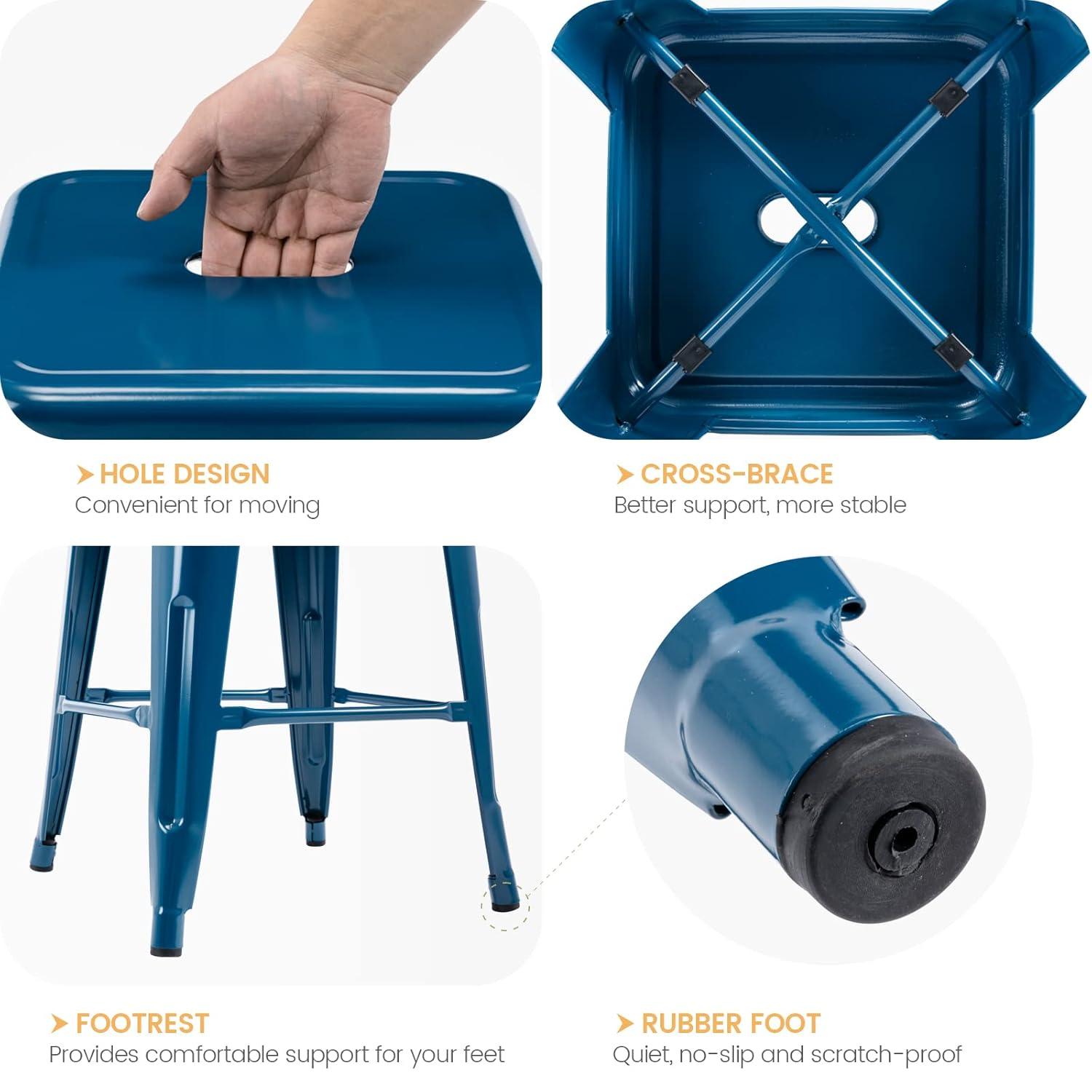 HOLE DESIGN
Convenient for moving

CROSS-BRACE
Better support, more stable

FOOTREST
Provides comfortable support for your feet

RUBBER FOOT
Quiet, no-slip and scratch-proof