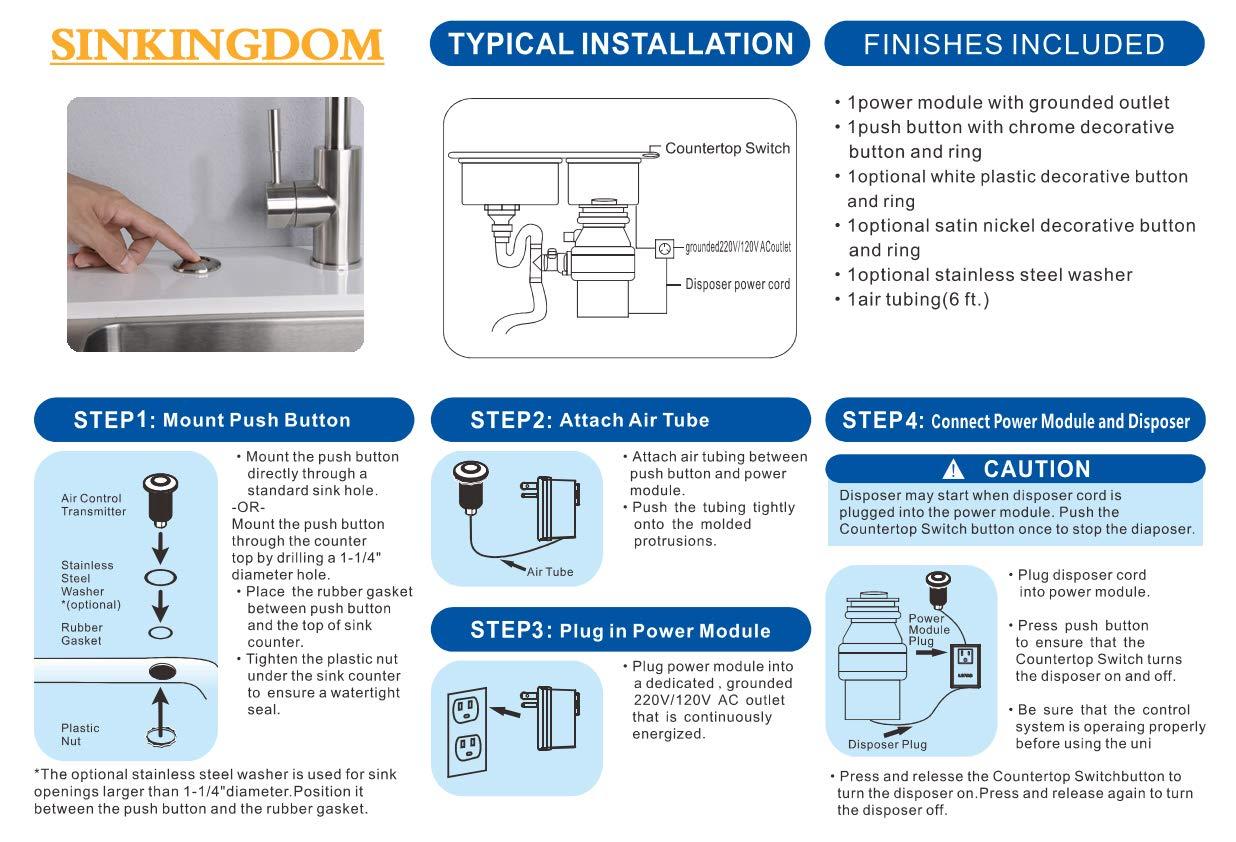 SINKINGDOM

TYPICAL INSTALLATION

Countertop Switch

grounded220V/120V ACoutlet

Disposer power cord

FINISHES INCLUDED

• 1power module with grounded outlet
• 1push button with chrome decorative button and ring
• 1optional white plastic decorative button and ring
• 1optional satin nickel decorative button and ring
• 1optional stainless steel washer
• 1air tubing(6 ft.)

STEP1: Mount Push Button

Air Control Transmitter

Stainless Steel Washer *(optional)

Rubber Gasket

Plastic Nut

• Mount the push button directly through a standard sink hole.
-OR-
Mount the push button through the counter top by drilling a 1-1/4" diameter hole.
• Place the rubber gasket between push button and the top of sink counter.
• Tighten the plastic nut under the sink counter to ensure a watertight seal.

*The optional stainless steel washer is used for sink openings larger than 1-1/4"diameter.Position it between the push button and the rubber gasket.

STEP2: Attach Air Tube

Air Tube

• Attach air tubing between push button and power module.
• Push the tubing tightly onto the molded protrusions.

STEP3: Plug in Power Module

• Plug power module into a dedicated , grounded 220V/120V AC outlet that is continuously energized.

STEP4: Connect Power Module and Disposer

CAUTION

Disposer may start when disposer cord is plugged into the power module. Push the Countertop Switch button once to stop the diaposer.

Power Module Plug

Disposer Plug

• Plug disposer cord into power module.

• Press push button to ensure that the Countertop Switch turns the disposer on and off.

• Be sure that the control system is operaing properly before using the uni

• Press and relesse the Countertop Switchbutton to turn the disposer on.Press and release again to turn the disposer off.