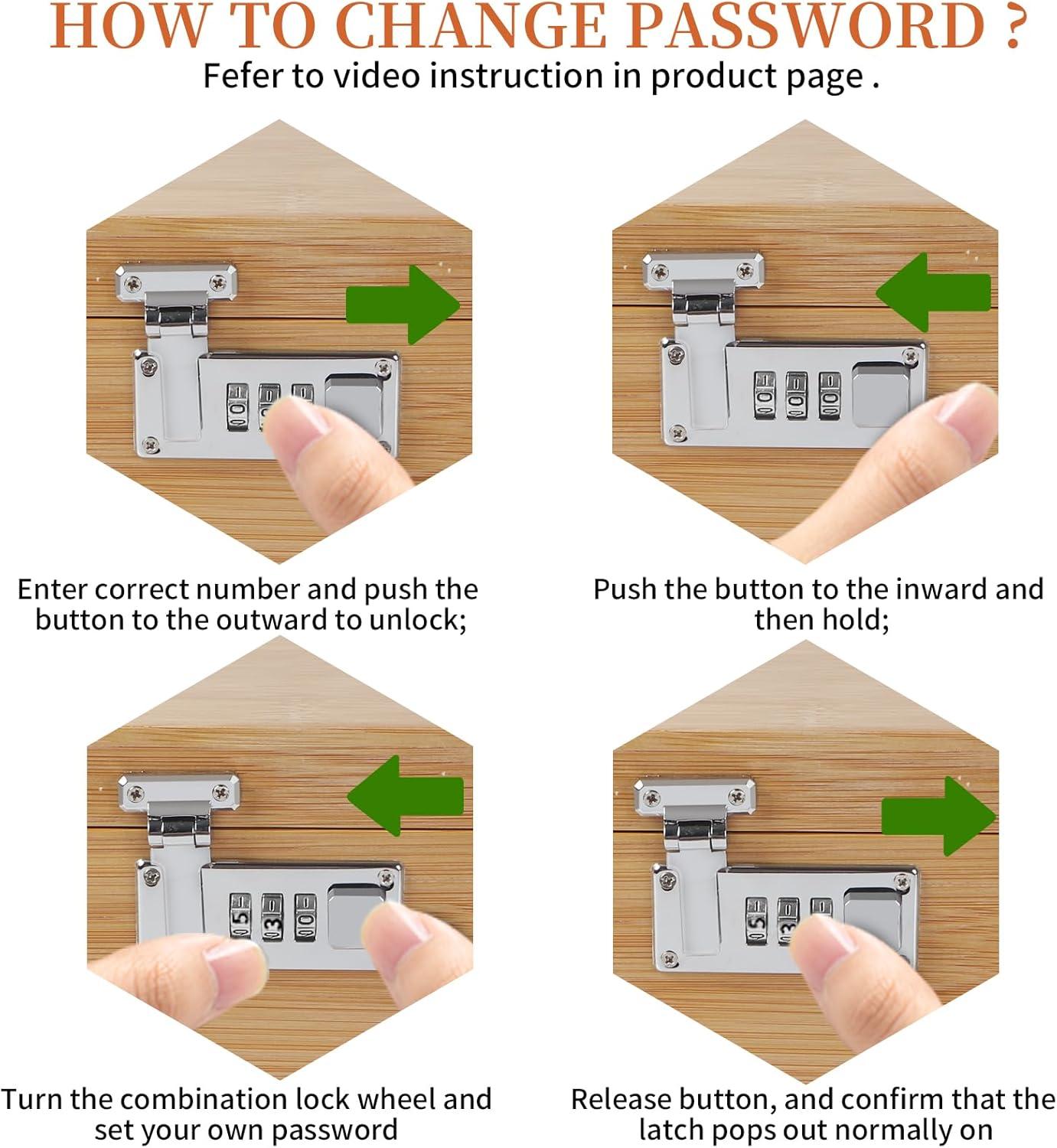 HOW TO CHANGE PASSWORD ?
Fefer to video instruction in product page .

Enter correct number and push the button to the outward to unlock;

Push the button to the inward and then hold;

Turn the combination lock wheel and set your own password

Release button, and confirm that the latch pops out normally on