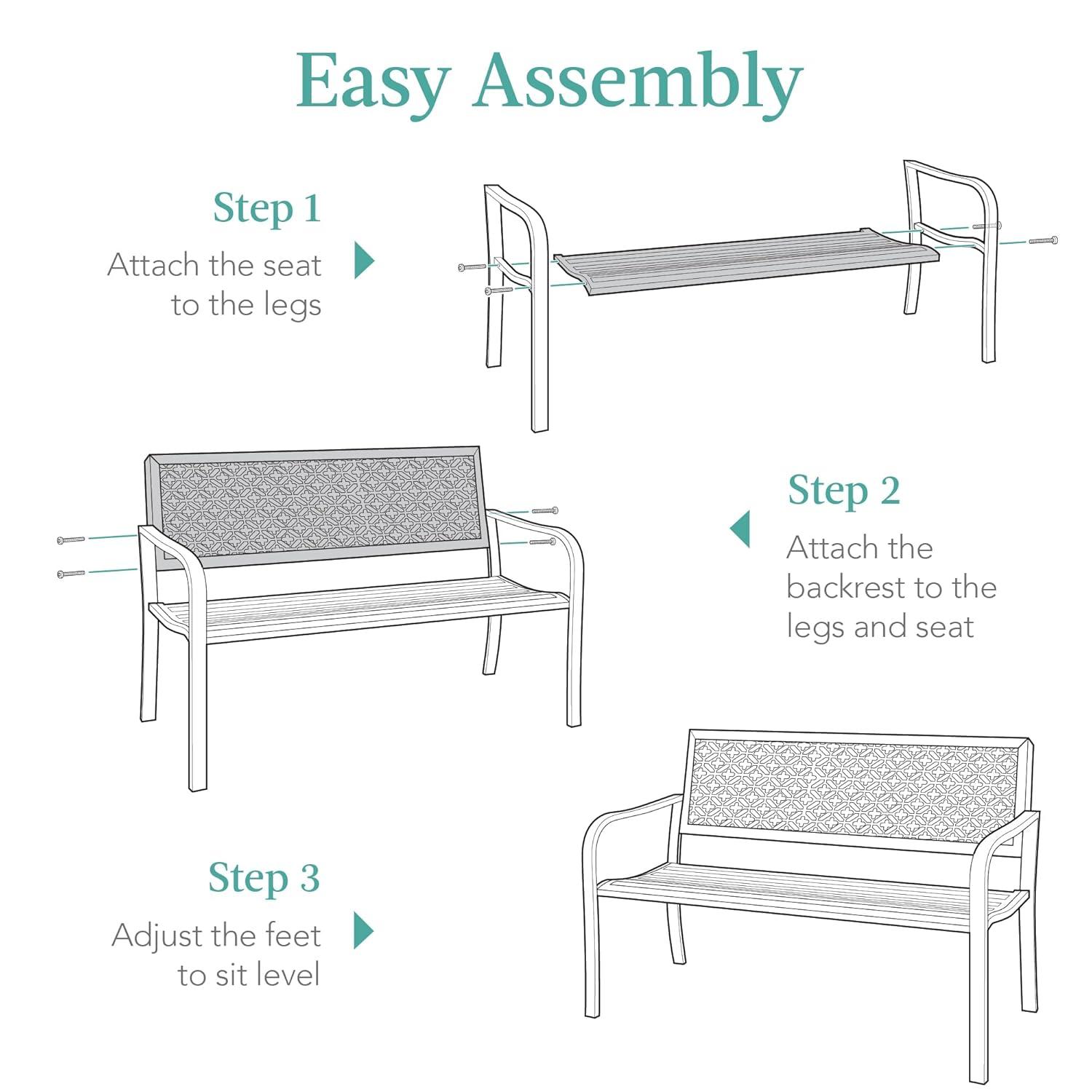 Easy Assembly

Step 1
Attach the seat to the legs

Step 2
Attach the backrest to the legs and seat

Step 3
Adjust the feet to sit level