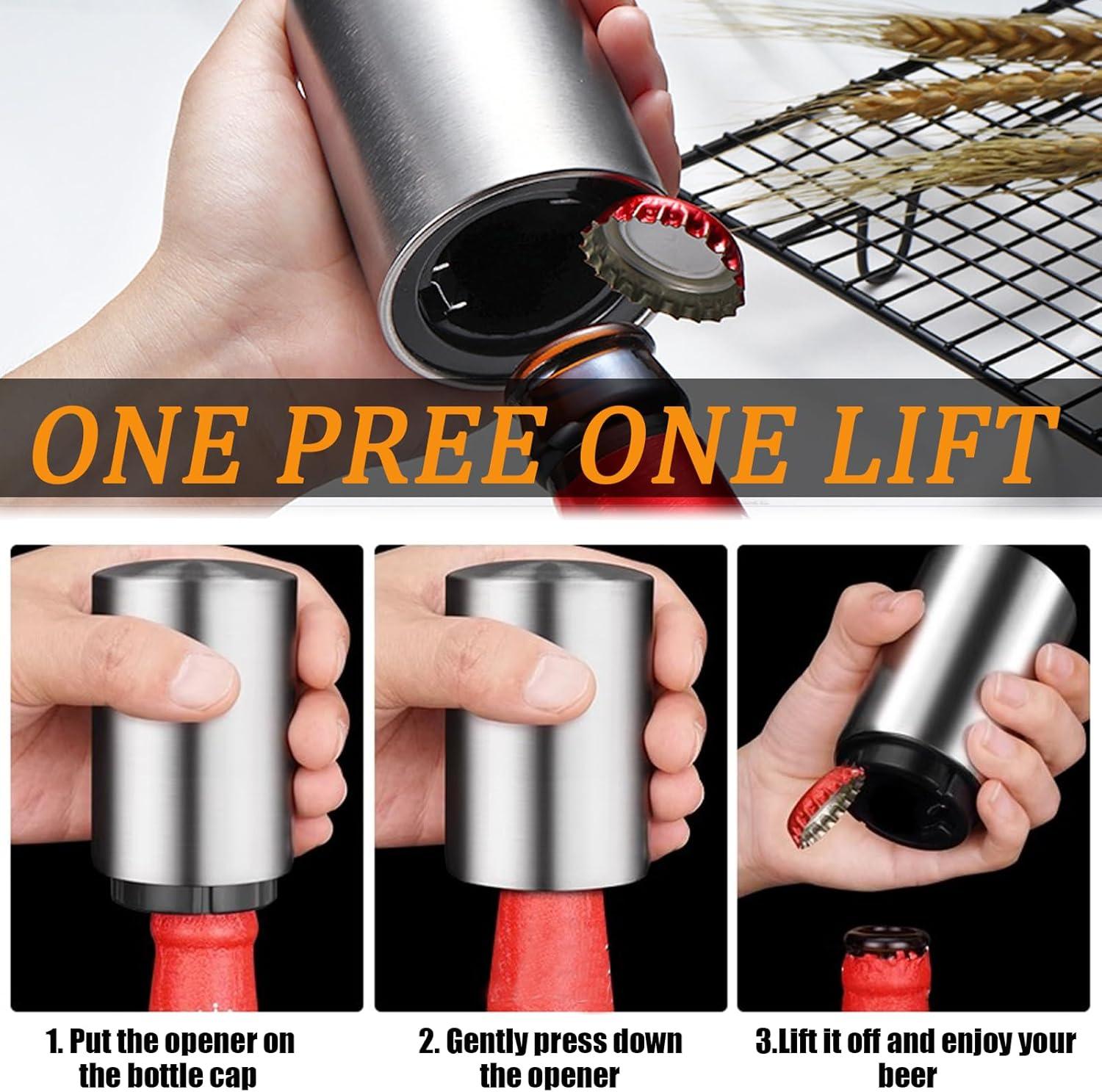 ONE PREE ONE LIFT

1. Put the opener on the bottle cap

2. Gently press down the opener

3.Lift it off and enjoy your beer