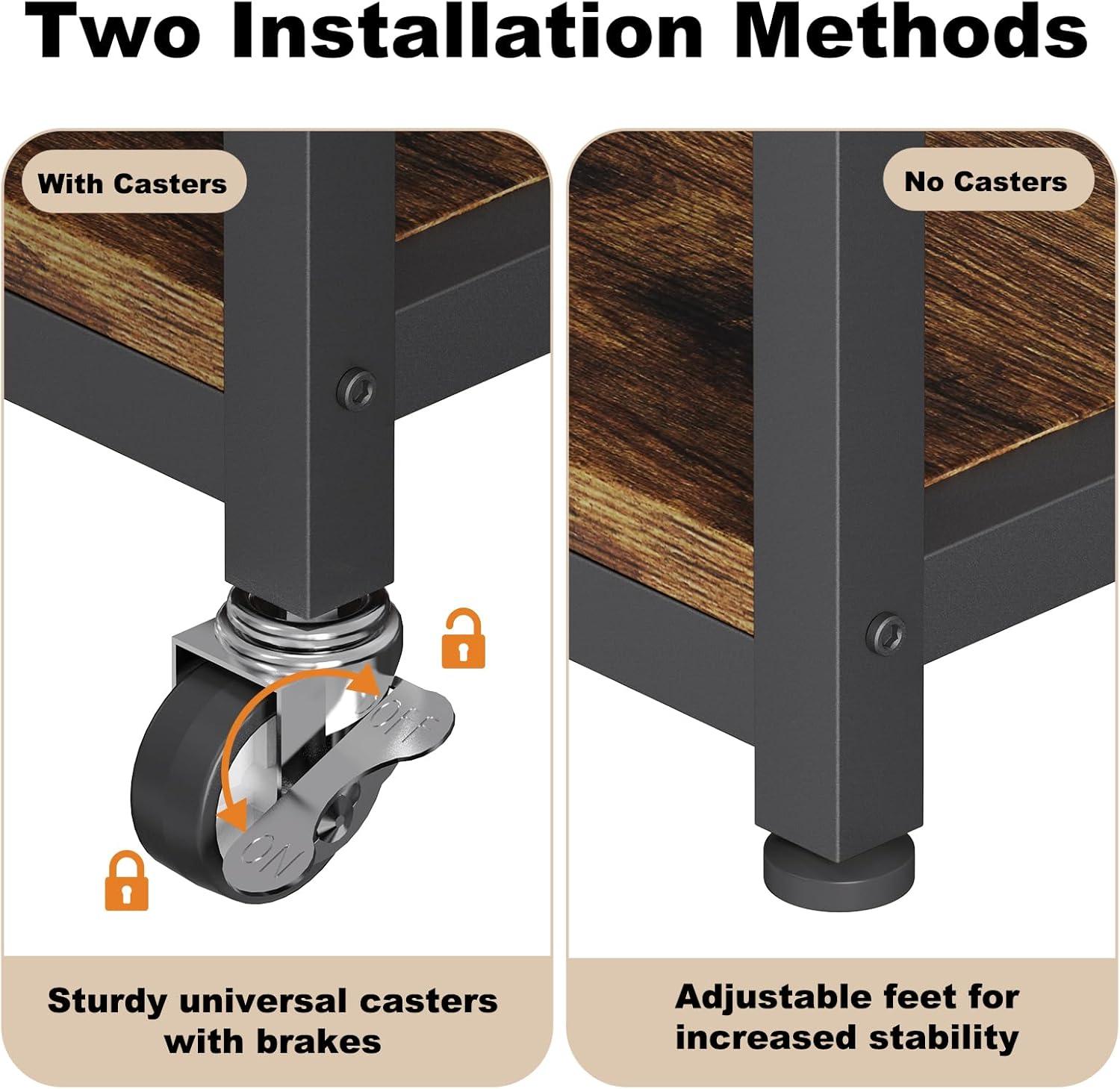 Two Installation Methods

With Casters

OFF

ON

Sturdy universal casters with brakes

No Casters

Adjustable feet for increased stability