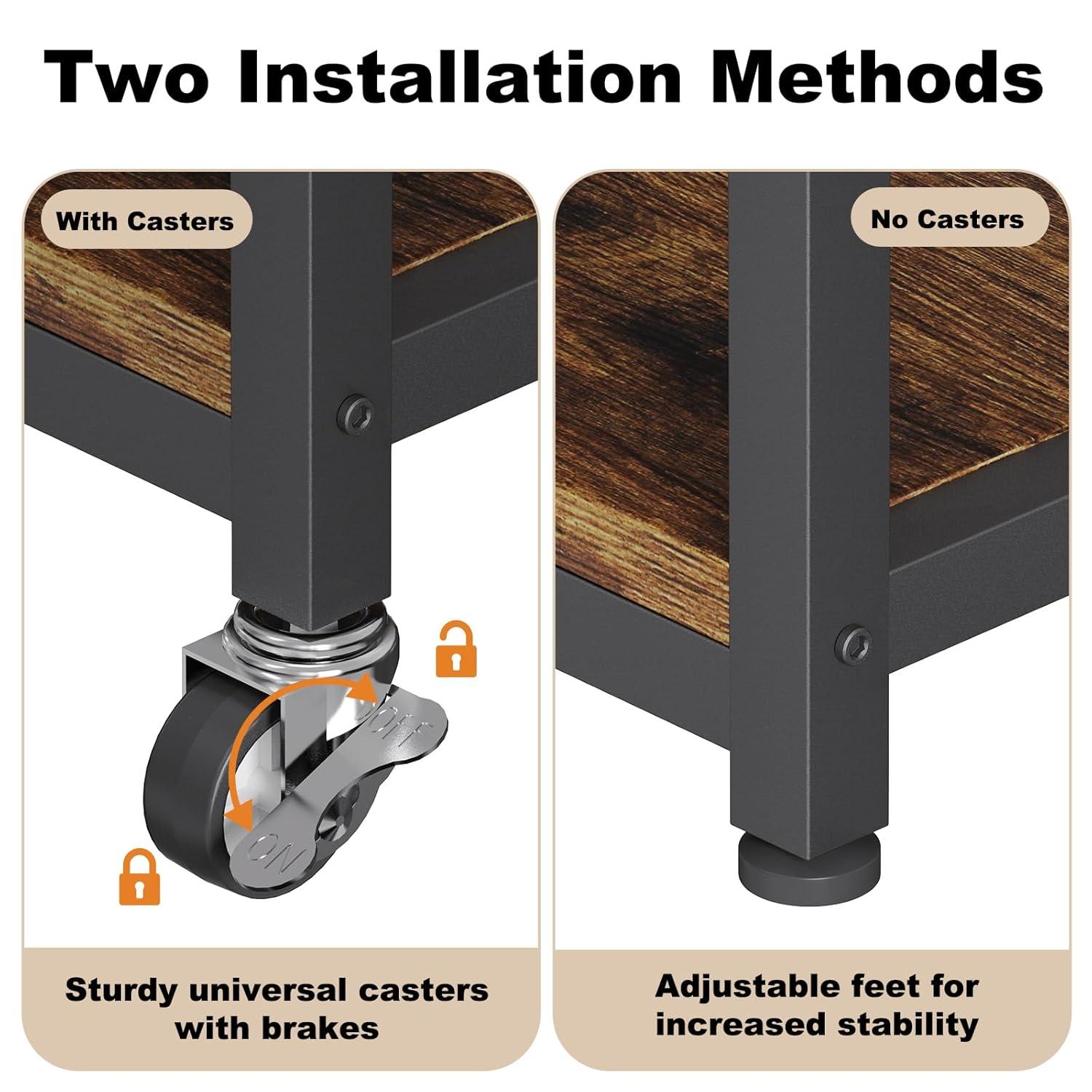 Two Installation Methods

With Casters

OFF

ON

Sturdy universal casters with brakes

No Casters

Adjustable feet for increased stability