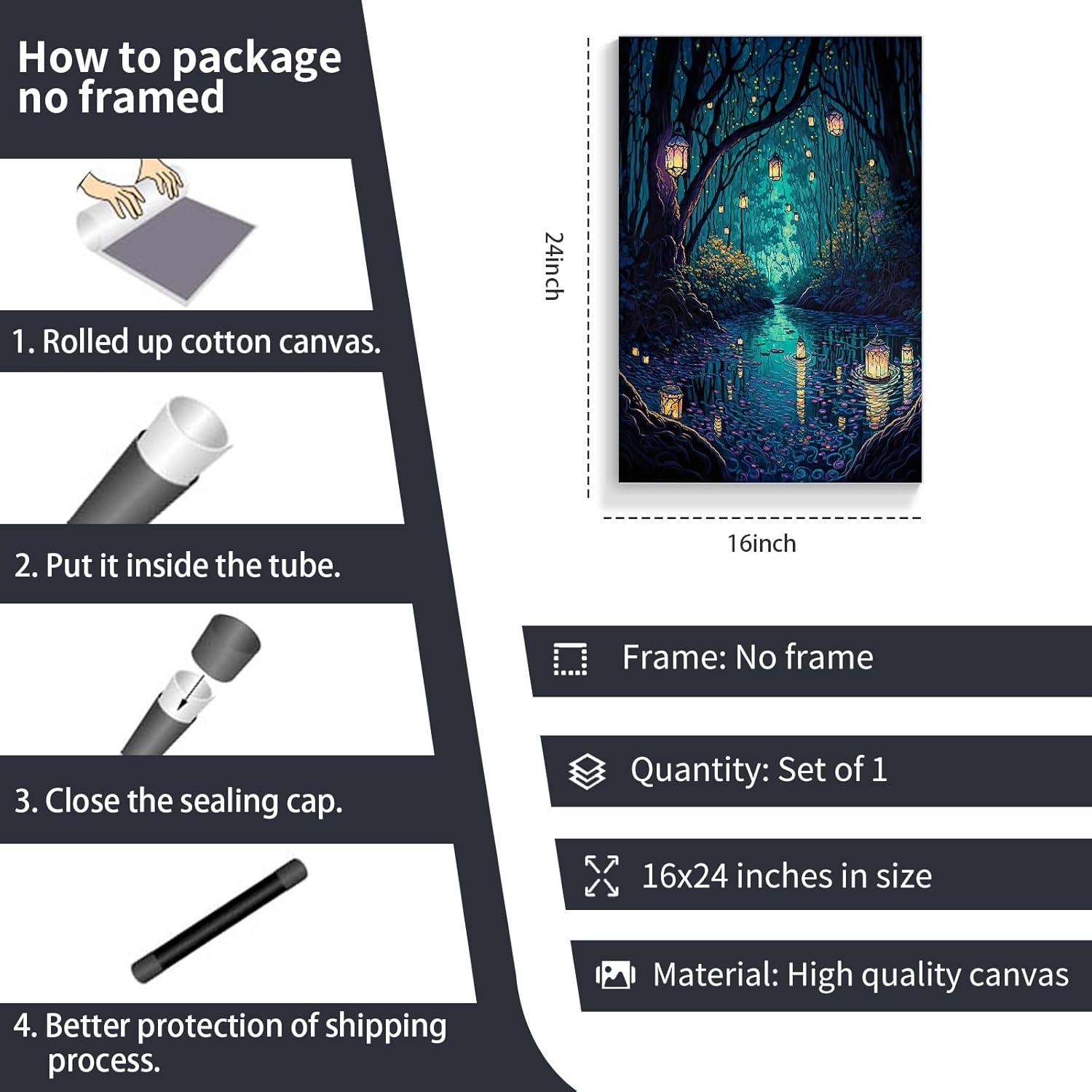 How to package no framed

1. Rolled up cotton canvas.

2. Put it inside the tube.

3. Close the sealing cap.

4. Better protection of shipping process.

24inch

16inch

Frame: No frame

Quantity: Set of 1

16x24 inches in size

Material: High quality canvas