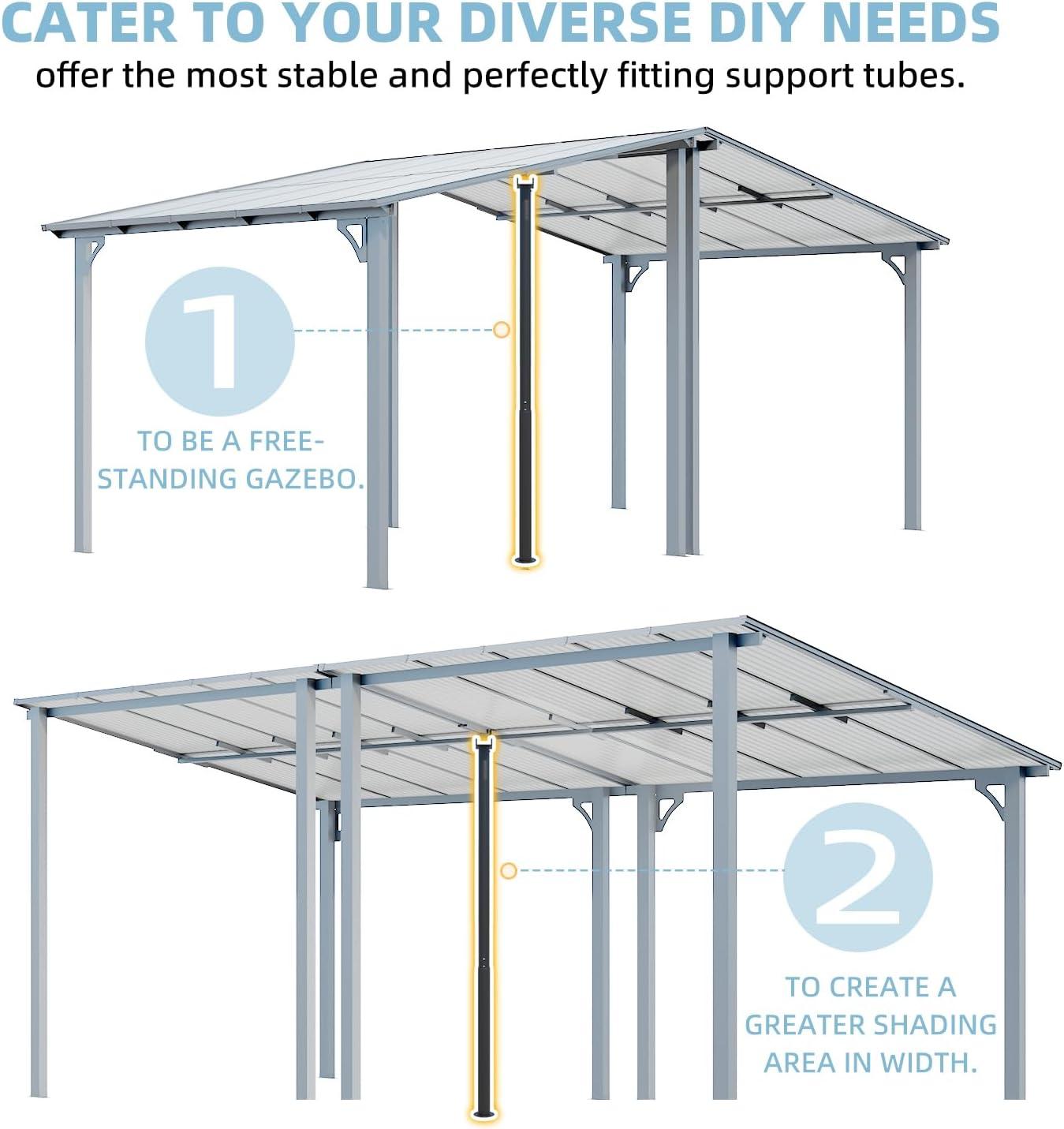 CATER TO YOUR DIVERSE DIY NEEDS

offer the most stable and perfectly fitting support tubes.

1

TO BE A FREE-STANDING GAZEBO.

2

TO CREATE A GREATER SHADING AREA IN WIDTH.