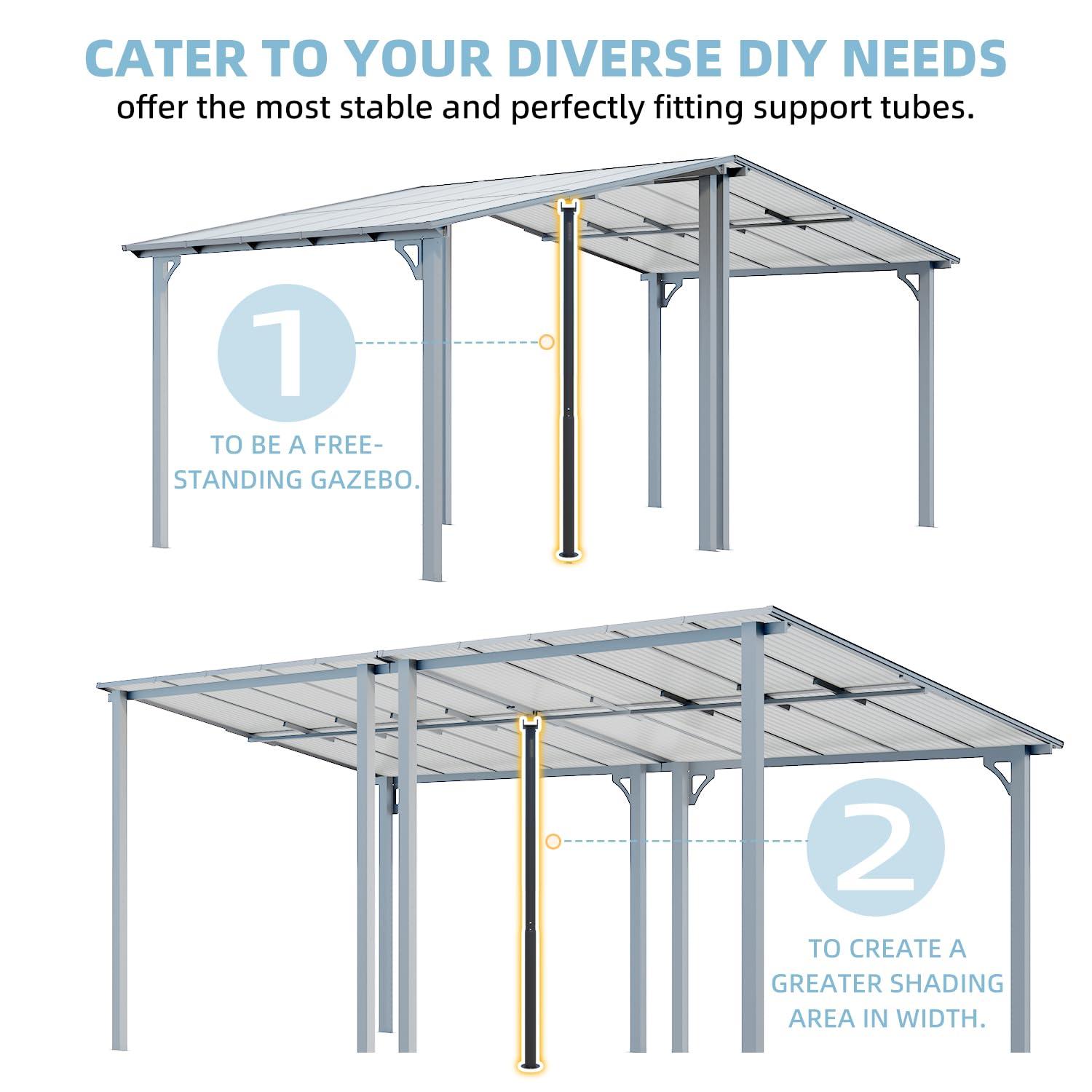 CATER TO YOUR DIVERSE DIY NEEDS
offer the most stable and perfectly fitting support tubes.

1

TO BE A FREE-STANDING GAZEBO.

2

TO CREATE A GREATER SHADING AREA IN WIDTH.