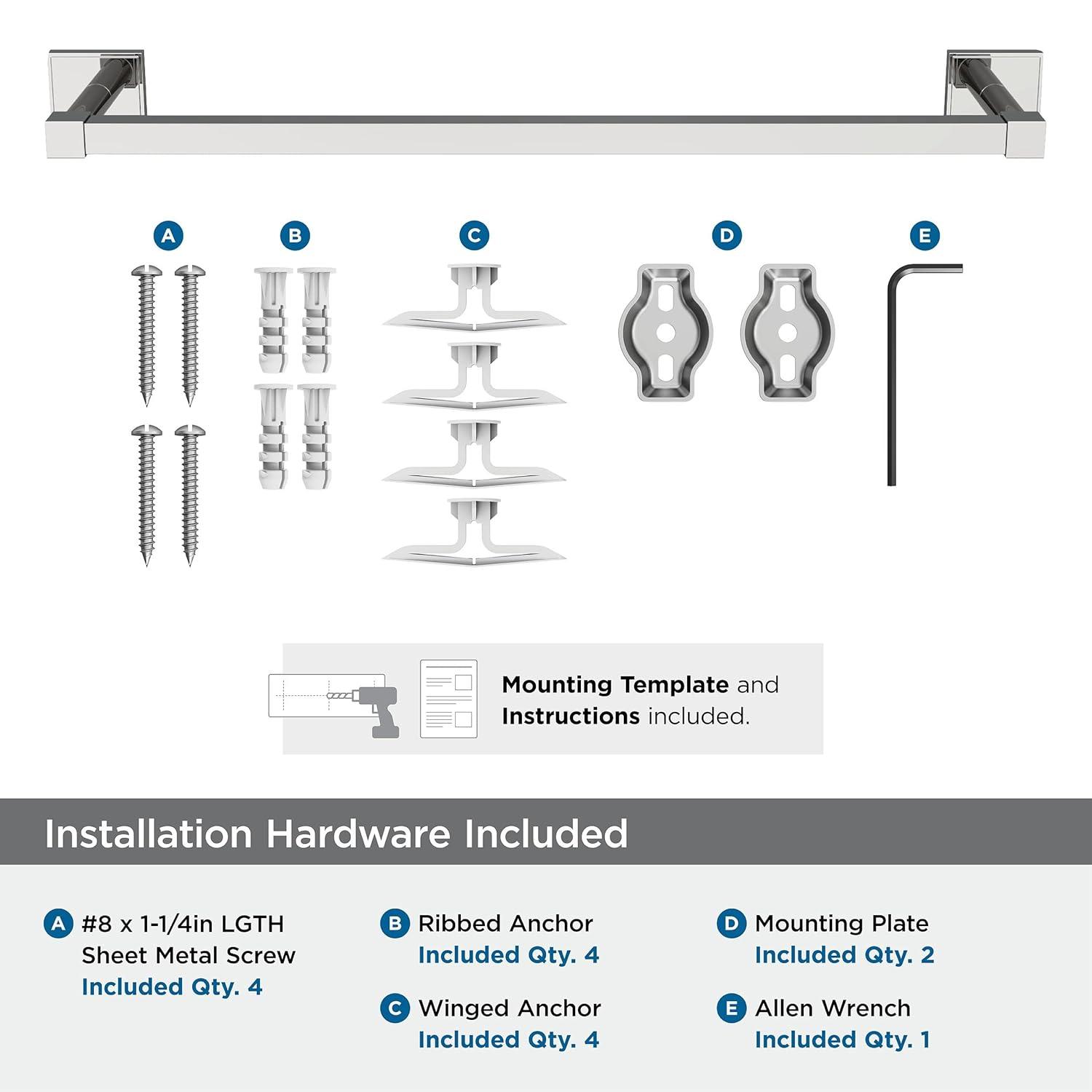 A B C D E

Mounting Template and Instructions included.

Installation Hardware Included

A #8 x 1-1/4in LGTH Sheet Metal Screw
Included Qty. 4

B Ribbed Anchor
Included Qty. 4

C Winged Anchor
Included Qty. 4

D Mounting Plate
Included Qty. 2

E Allen Wrench
Included Qty. 1