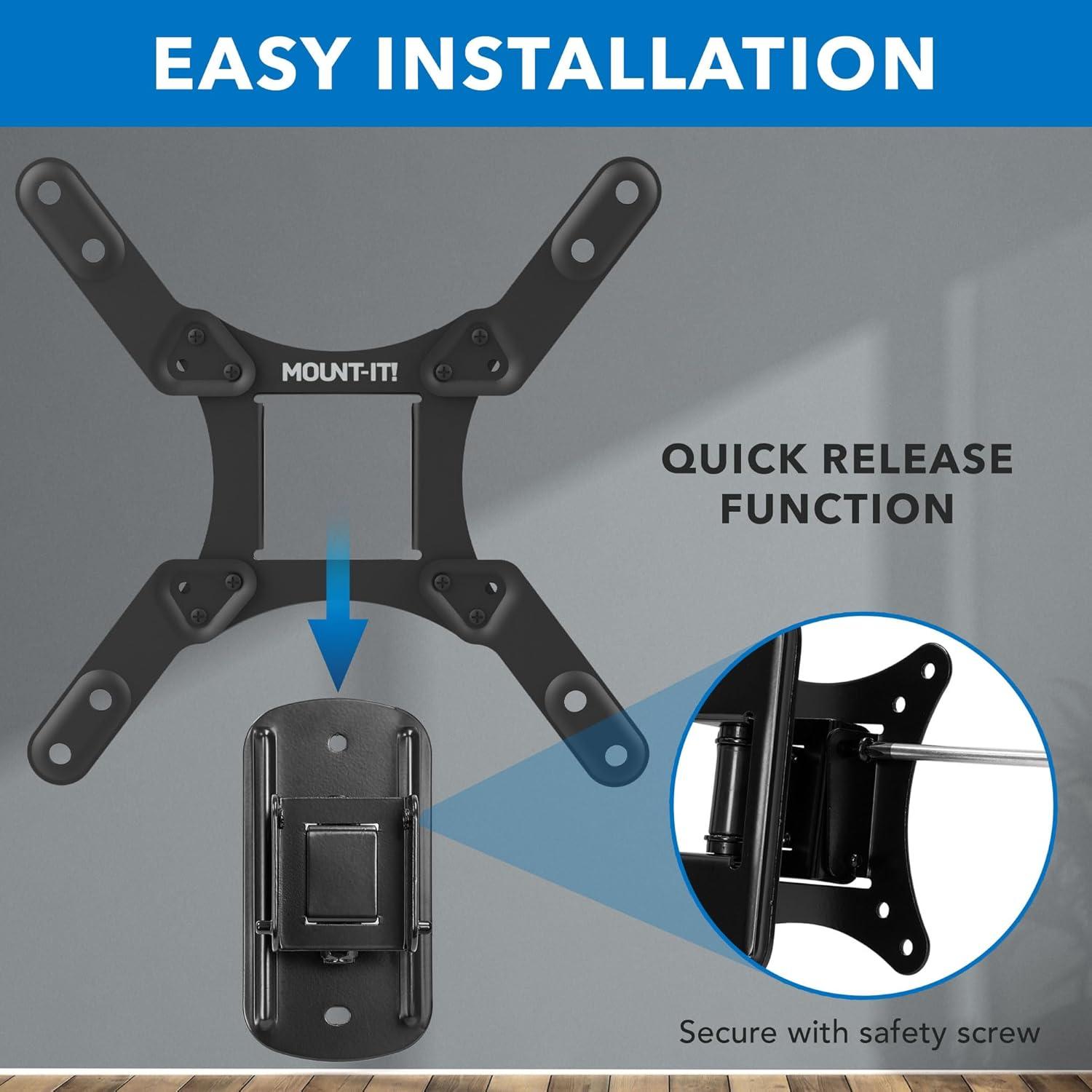 EASY INSTALLATION

MOUNT-IT!

QUICK RELEASE FUNCTION

Secure with safety screw