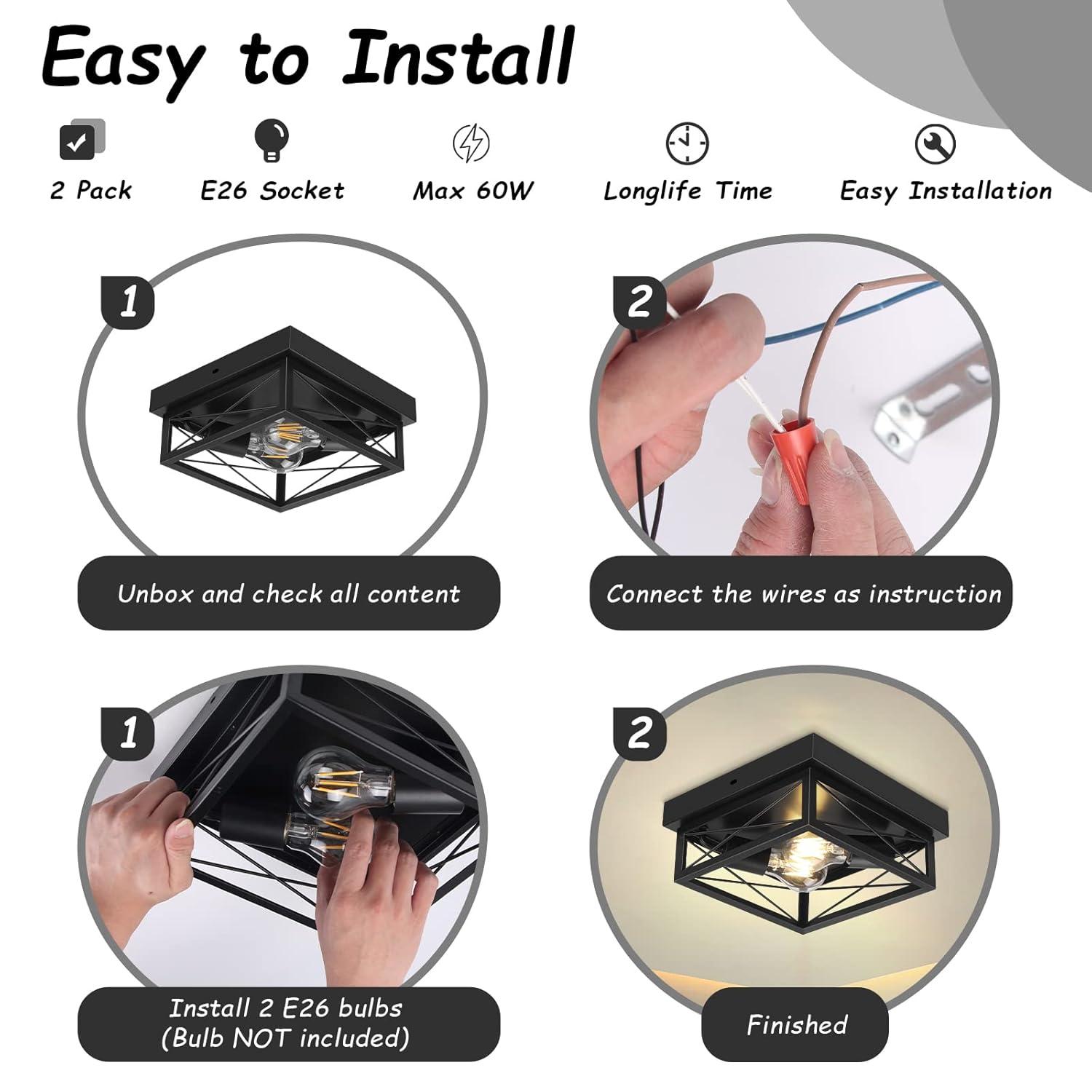 Easy to Install

2 Pack

E26 Socket

Max 60W

Longlife Time

Easy Installation

1

Unbox and check all content

2

Connect the wires as instruction

1

Install 2 E26 bulbs
(Bulb NOT included)

2

Finished