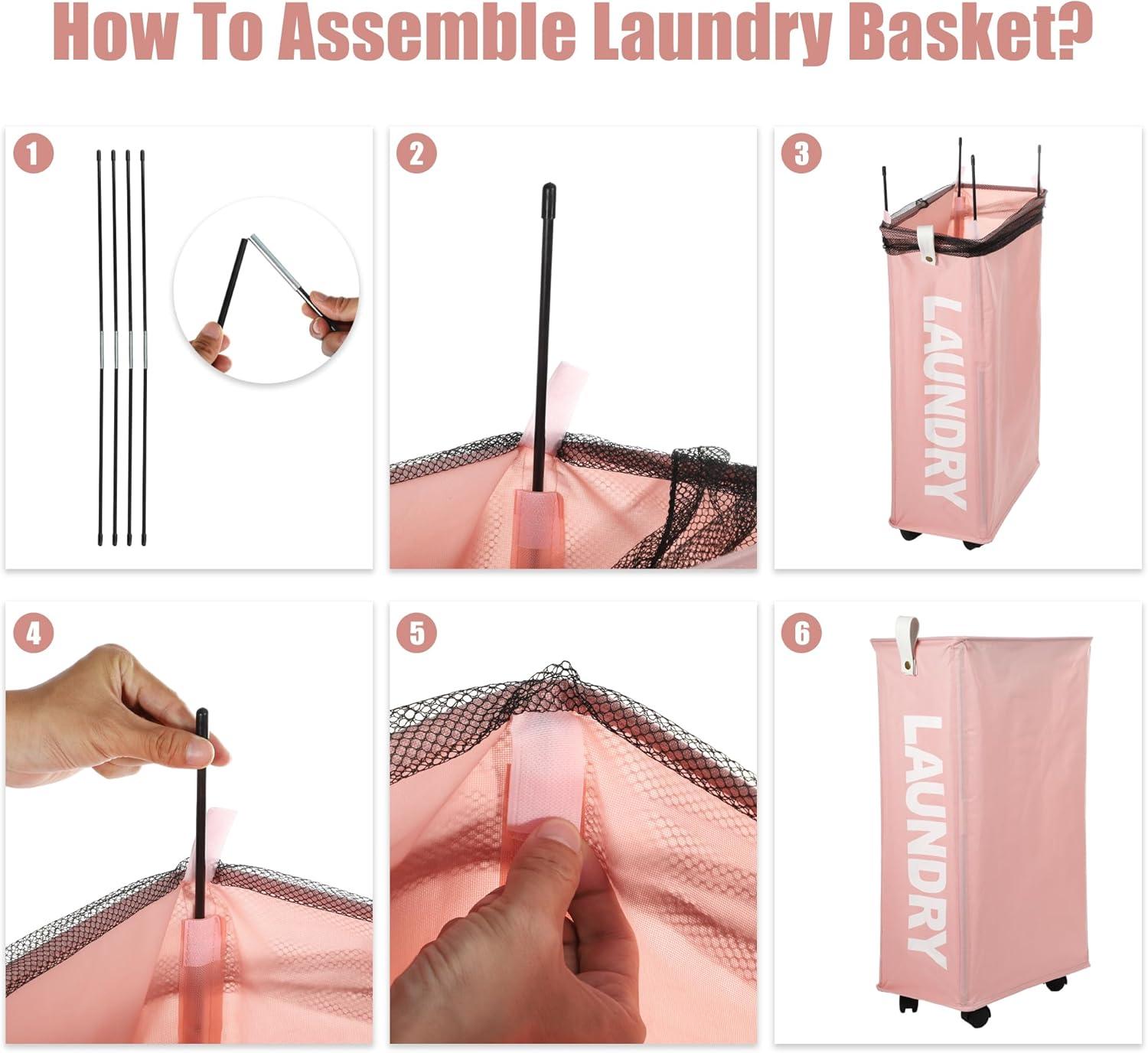 How To Assemble Laundry Basket?

1

2

3

LAUNDRY

4

5

6

LAUNDRY