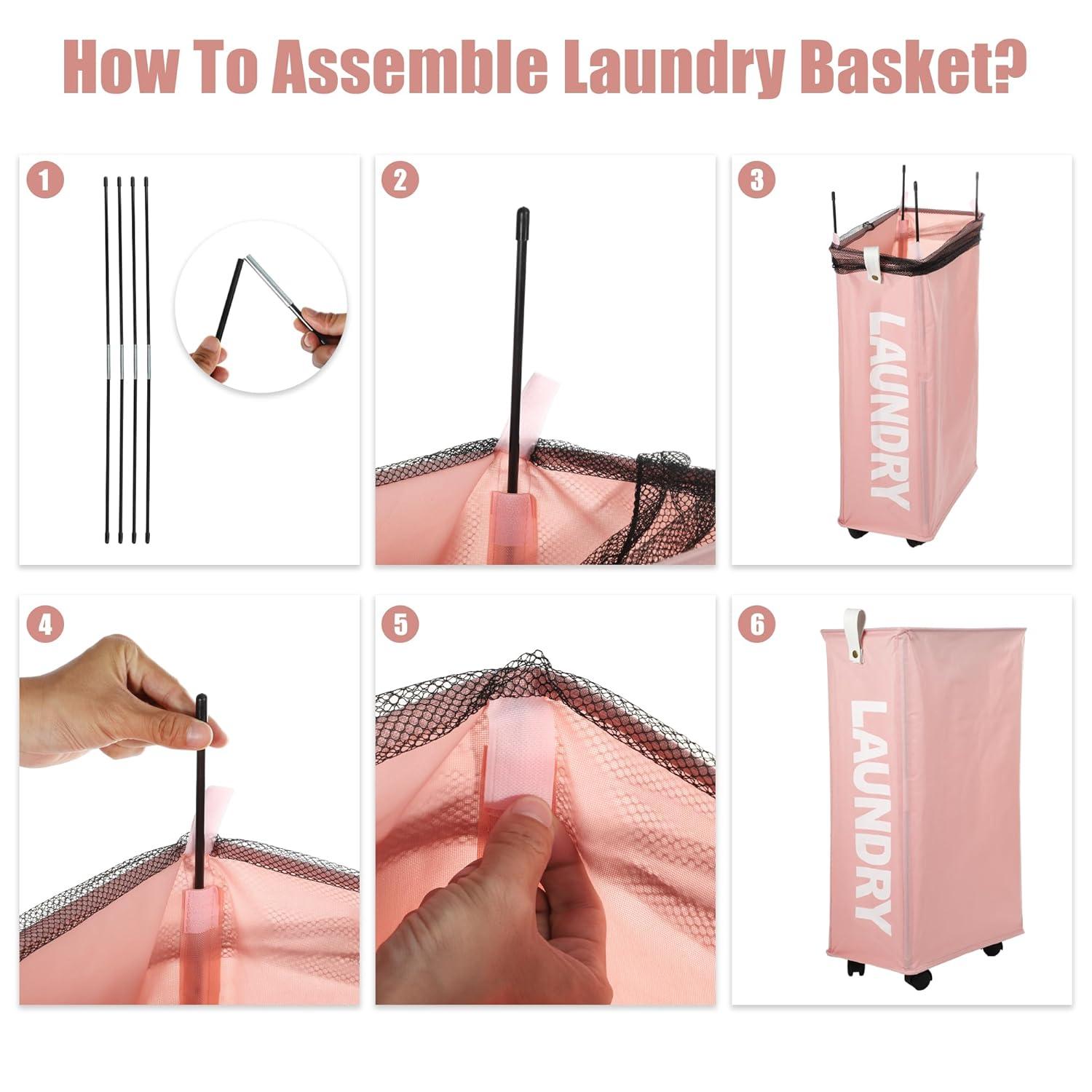 How To Assemble Laundry Basket?

1

2

3

LAUNDRY

4

5

6

LAUNDRY