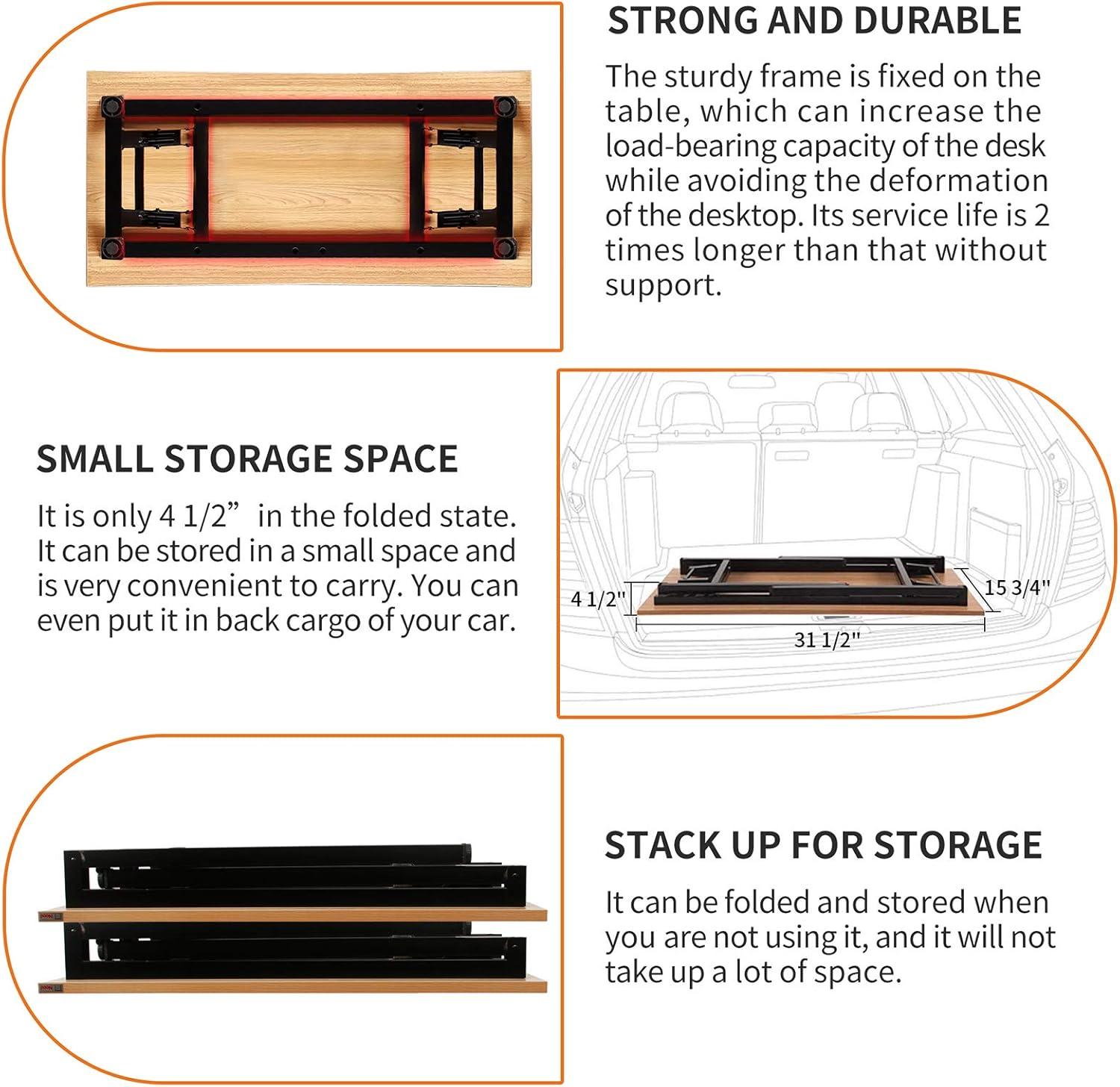 STRONG AND DURABLE

The sturdy frame is fixed on the table, which can increase the load-bearing capacity of the desk while avoiding the deformation of the desktop. Its service life is 2 times longer than that without support.

SMALL STORAGE SPACE

It is only 4 1/2” in the folded state. It can be stored in a small space and is very convenient to carry. You can even put it in back cargo of your car.

4 1/2"

15 3/4"

31 1/2"

STACK UP FOR STORAGE

It can be folded and stored when you are not using it, and it will not take up a lot of space.