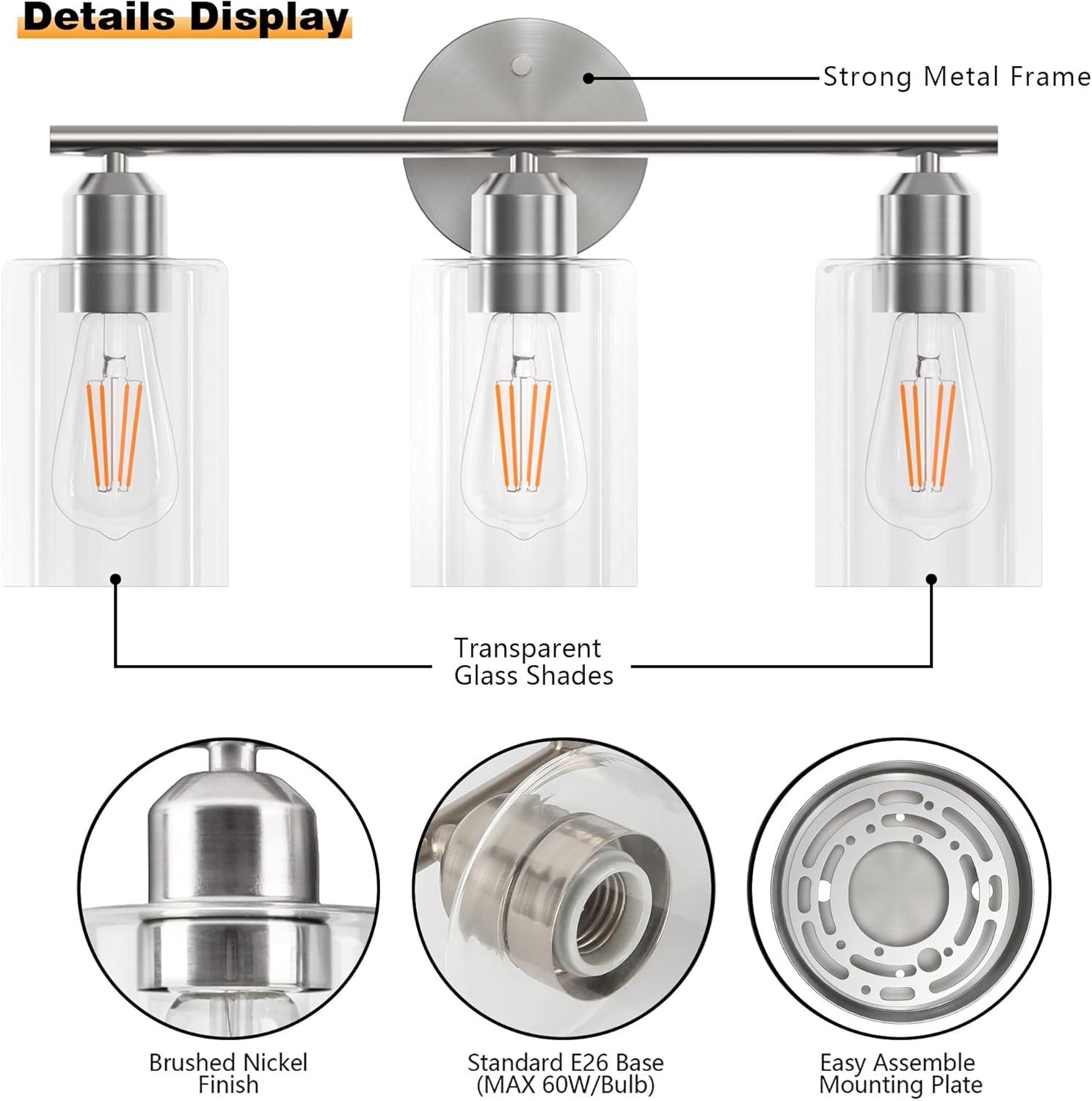 Details Display

Strong Metal Frame

Transparent Glass Shades

Brushed Nickel Finish

Standard E26 Base (MAX 60W/Bulb)

Easy Assemble Mounting Plate