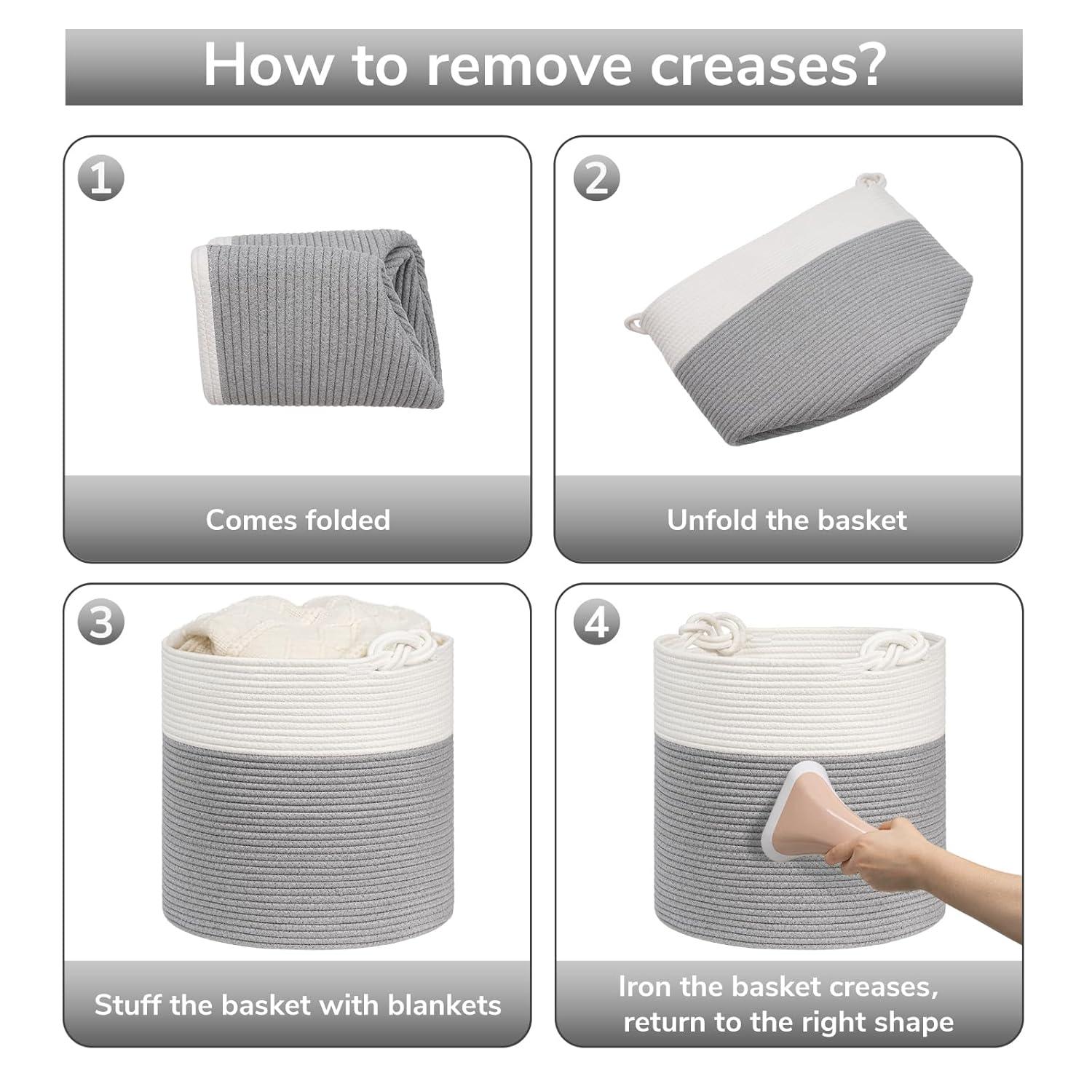 How to remove creases?

1

Comes folded

2

Unfold the basket

3

Stuff the basket with blankets

4

Iron the basket creases, return to the right shape