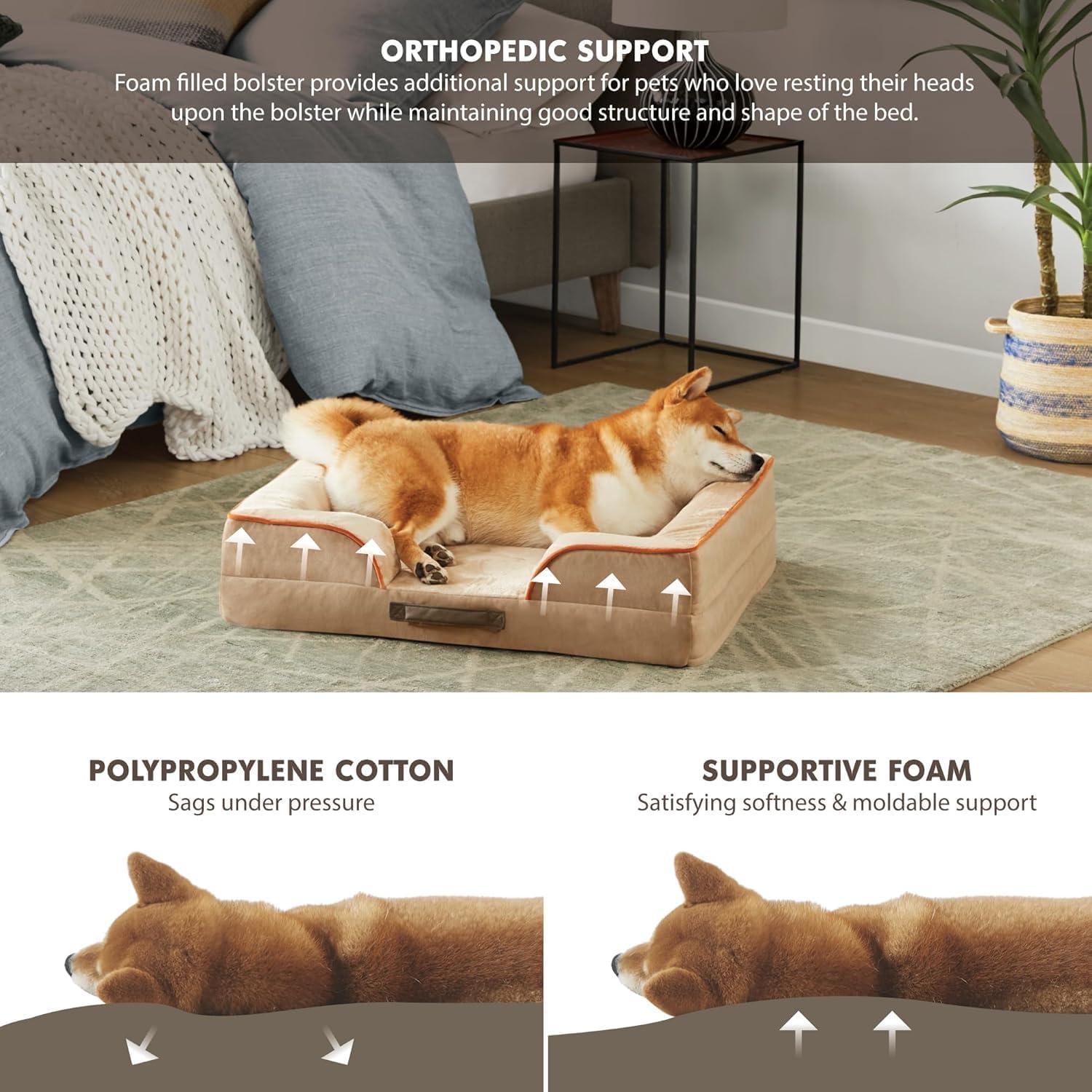 ORTHOPEDIC SUPPORT
Foam filled bolster provides additional support for pets who love resting their heads upon the bolster while maintaining good structure and shape of the bed.

POLYPROPYLENE COTTON
Sags under pressure

SUPPORTIVE FOAM
Satisfying softness & moldable support