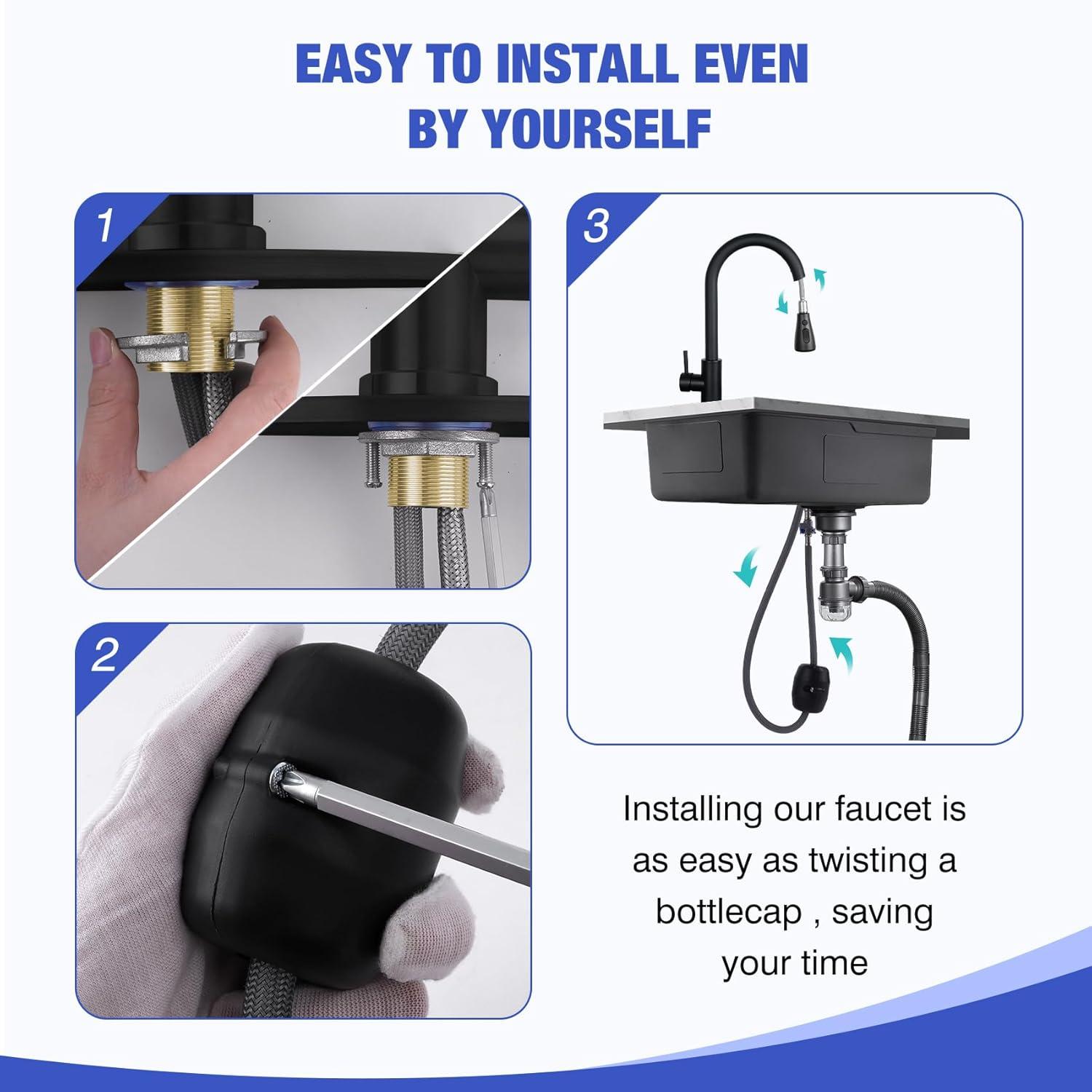 EASY TO INSTALL EVEN BY YOURSELF

1

2

3

Installing our faucet is as easy as twisting a bottlecap , saving your time