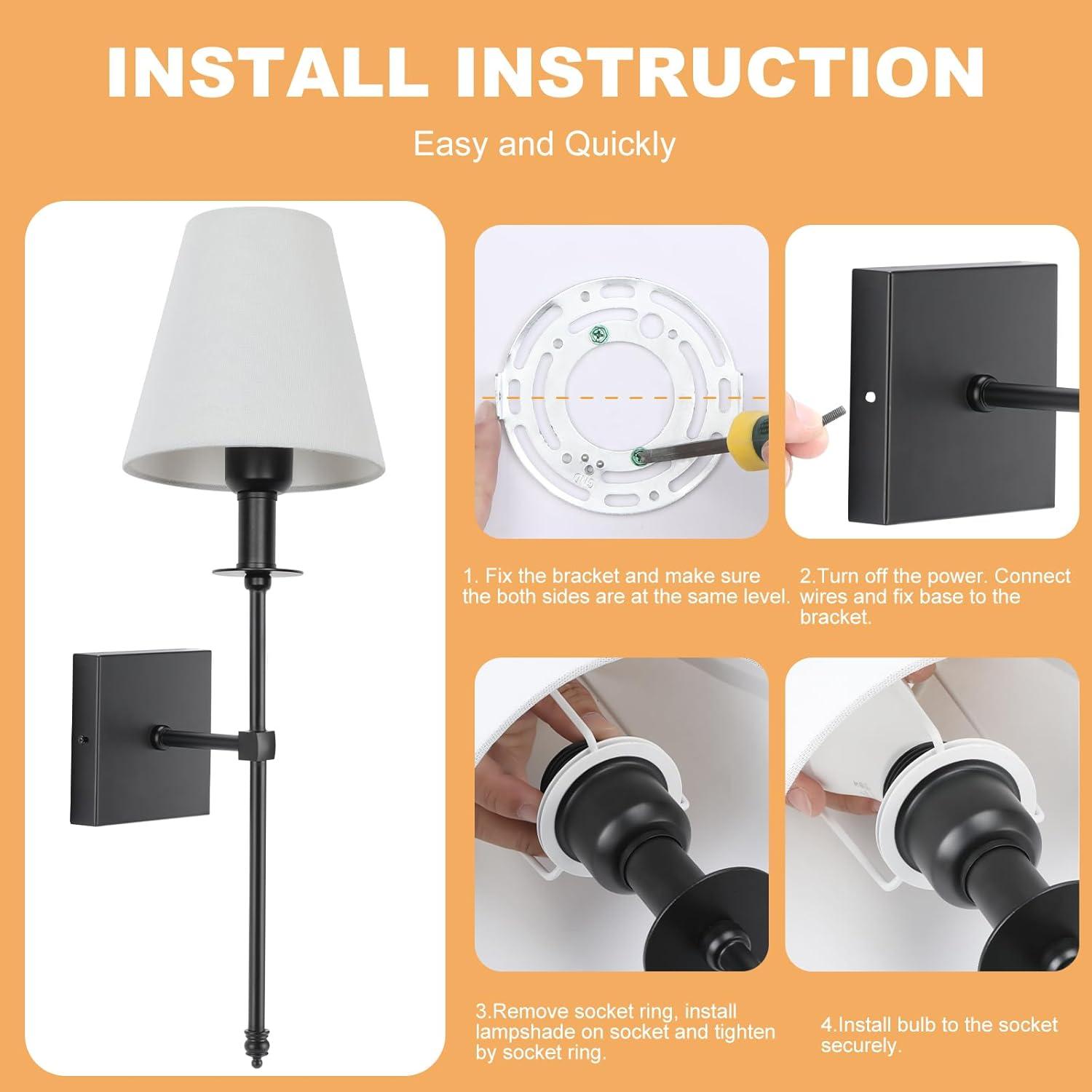 INSTALL INSTRUCTION

Easy and Quickly

1. Fix the bracket and make sure the both sides are at the same level.

2.Turn off the power. Connect wires and fix base to the bracket.

3.Remove socket ring, install lampshade on socket and tighten by socket ring.

4.Install bulb to the socket securely.